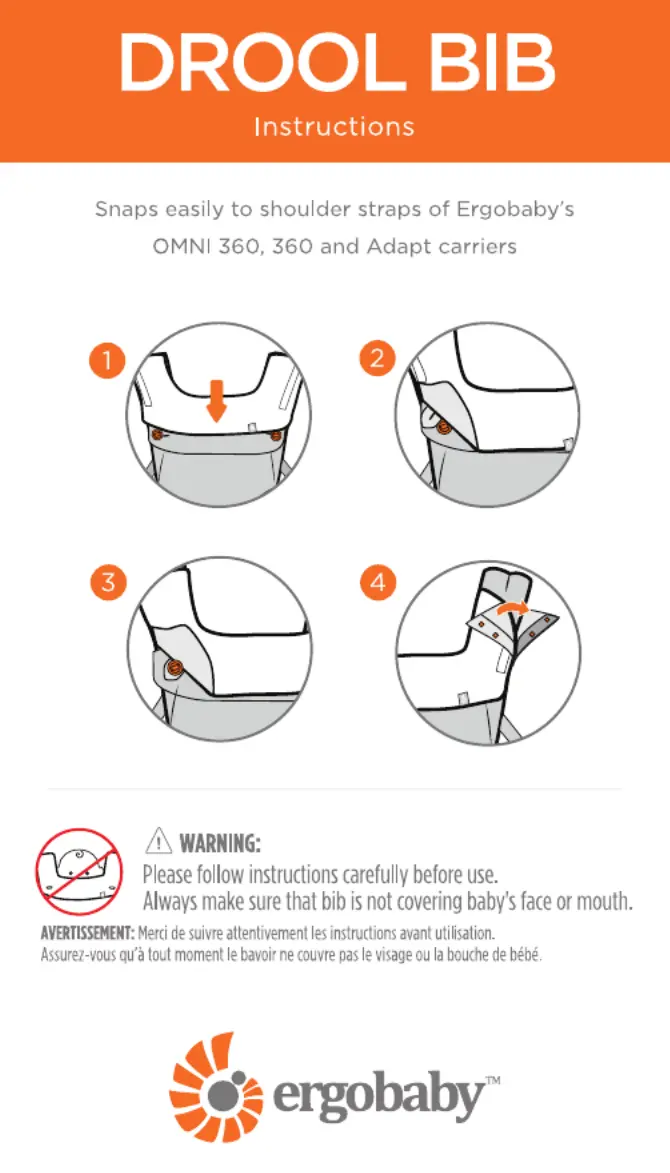 DROOL BIB
Instructions

Snaps easily to shoulder straps of Ergobaby's OMNI 360, 360 and Adapt carriers

1

2

3

4

WARNING:
Please follow instructions carefully before use.
Always make sure that bib is not covering baby's face or mouth.

AVERTISSEMENT: Merci de suivre attentivement les instructions avant utilisation.
Assurez-vous qu'à tout moment le bavoir ne couvre pas le visage ou la bouche de bébé.

ergobaby™