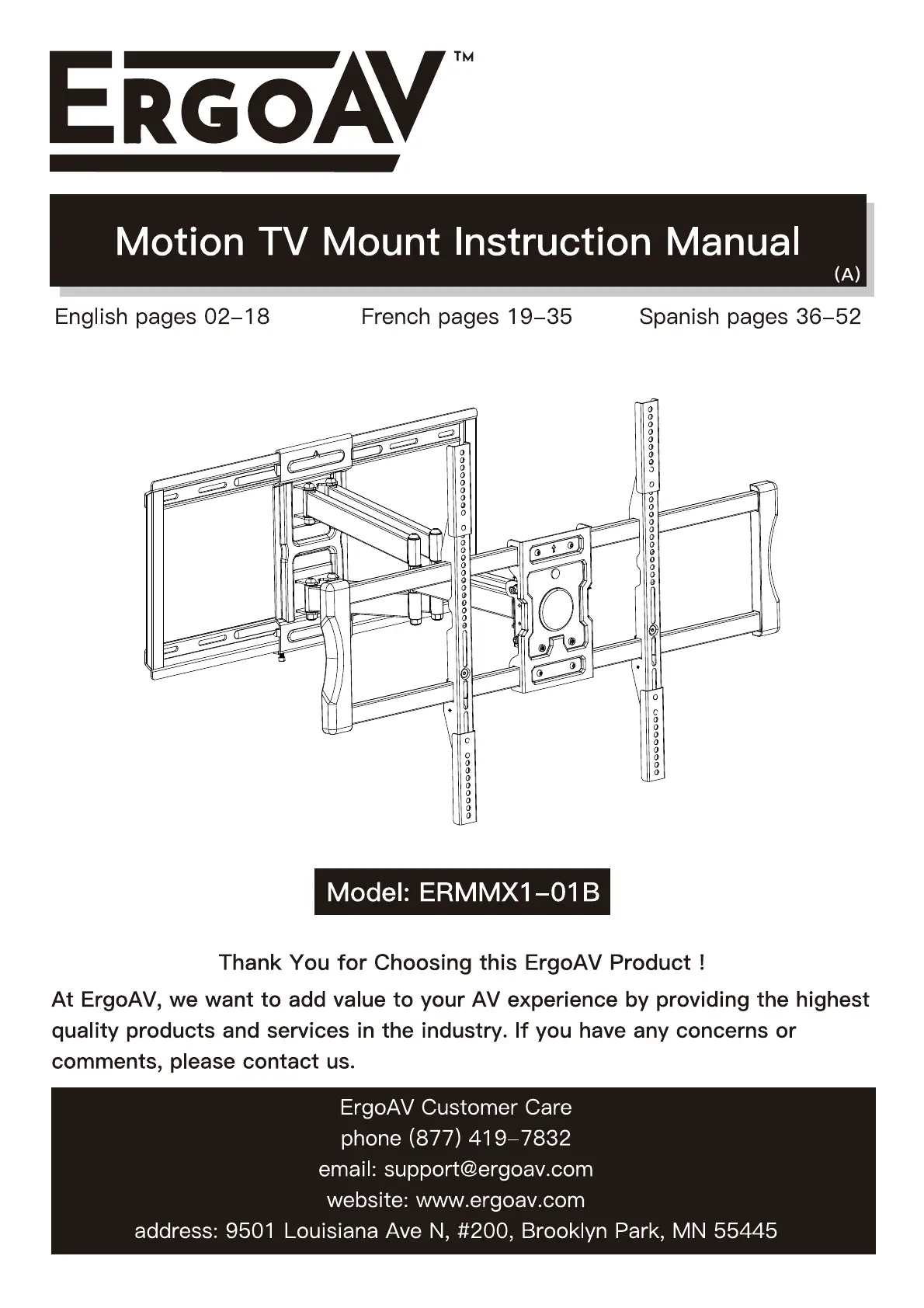 ERGOAV™

Motion TV Mount Instruction Manual

(A)

English pages 02-18

French pages 19-35

Spanish pages 36-52

Model: ERMMX1-01B

Thank You for Choosing this ErgoAV Product !

At ErgoAV, we want to add value to your AV experience by providing the highest quality products and services in the industry. If you have any concerns or comments, please contact us.

ErgoAV Customer Care
phone (877) 419-7832
email: support@ergoav.com
website: www.ergoav.com
address: 9501 Louisiana Ave N, #200, Brooklyn Park, MN 55445