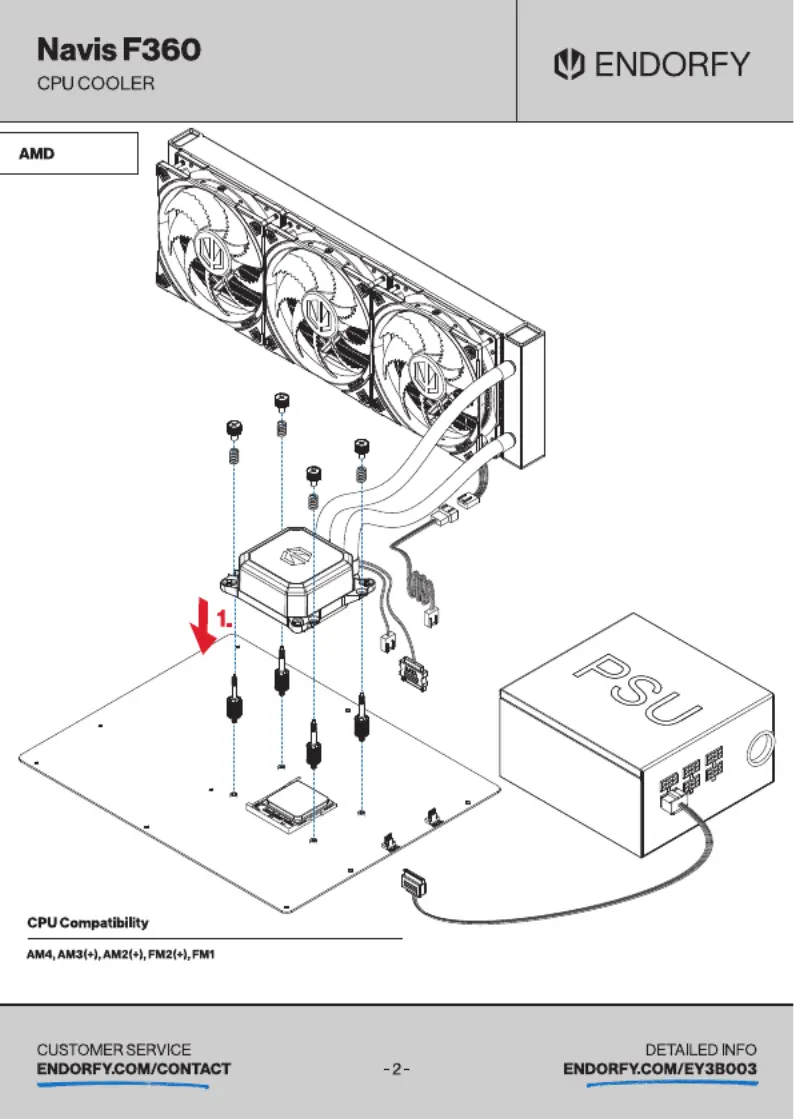 Navis F360
CPU COOLER

ENDORFY

AMD

1.

PSU

CPU Compatibility

AM4, AM3(+), AM2(+), FM2(+), FM1

CUSTOMER SERVICE
ENDORFY.COM/CONTACT

- 2 -

DETAILED INFO
ENDORFY.COM/EY3B003