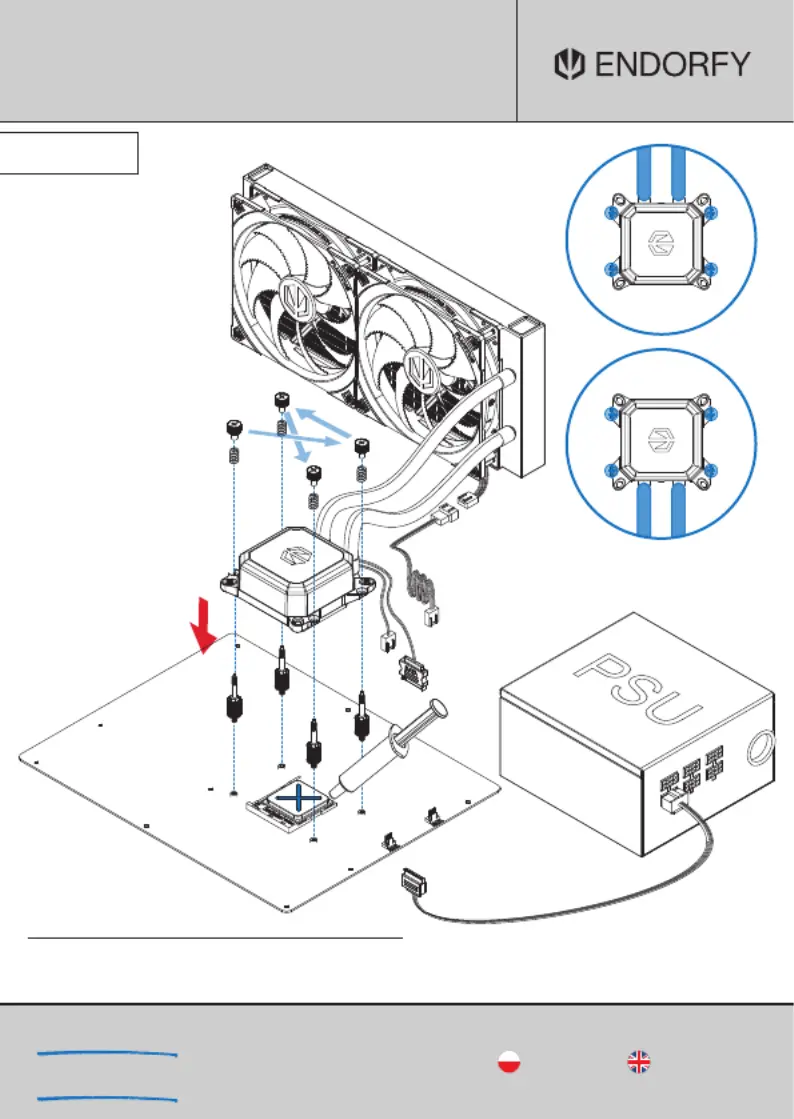 ENDORFY

PSU