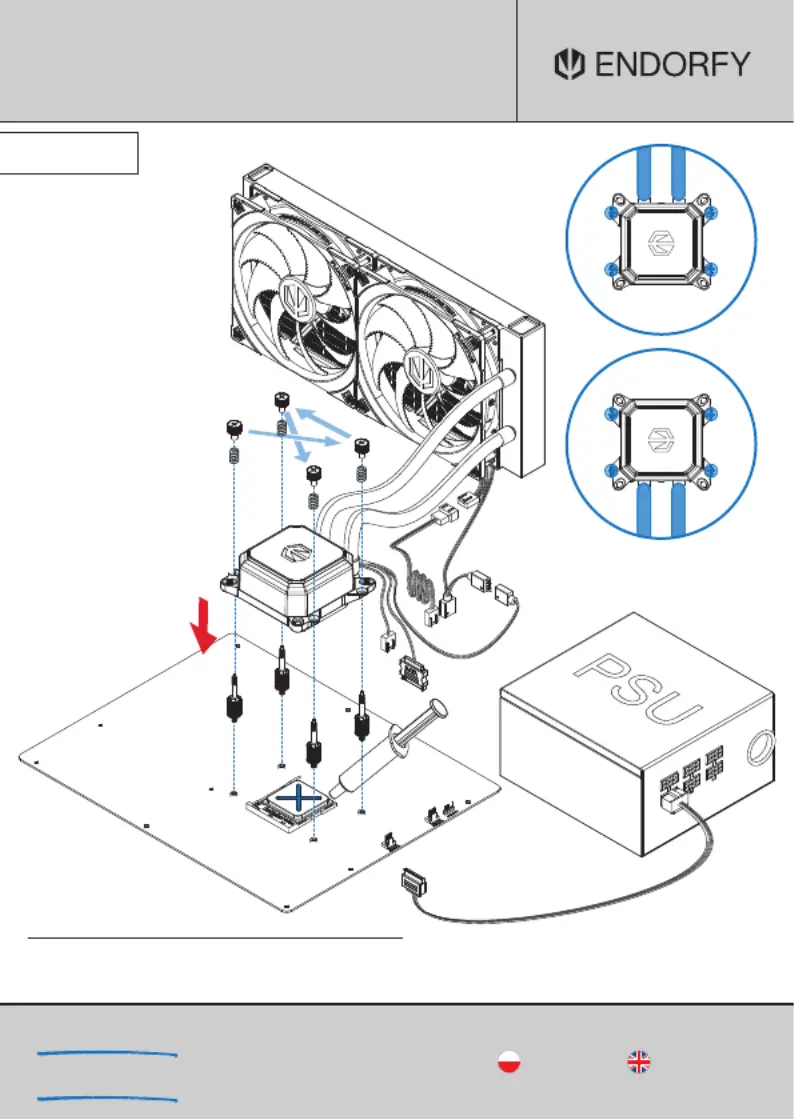 ENDORFY

PSU