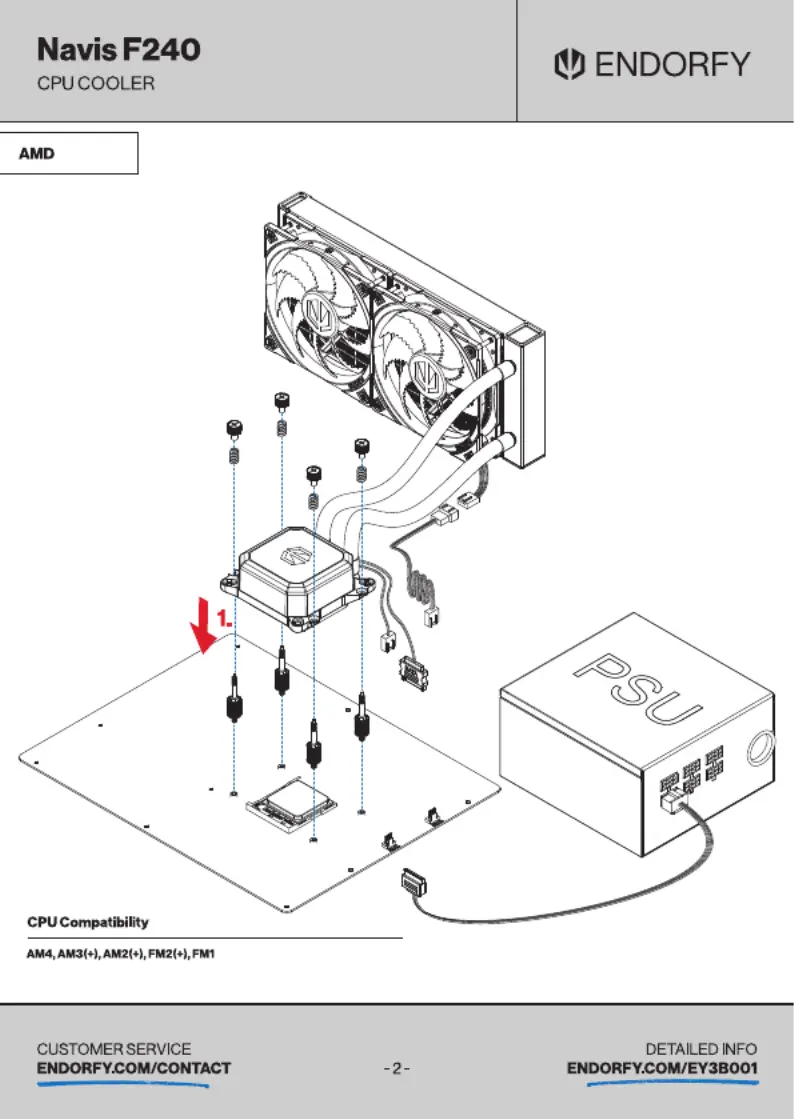 Navis F240
CPU COOLER

ENDORFY

AMD

1.

PSU

CPU Compatibility

AM4, AM3(+), AM2(+), FM2(+), FM1

CUSTOMER SERVICE
ENDORFY.COM/CONTACT

- 2 -

DETAILED INFO
ENDORFY.COM/EY3B001