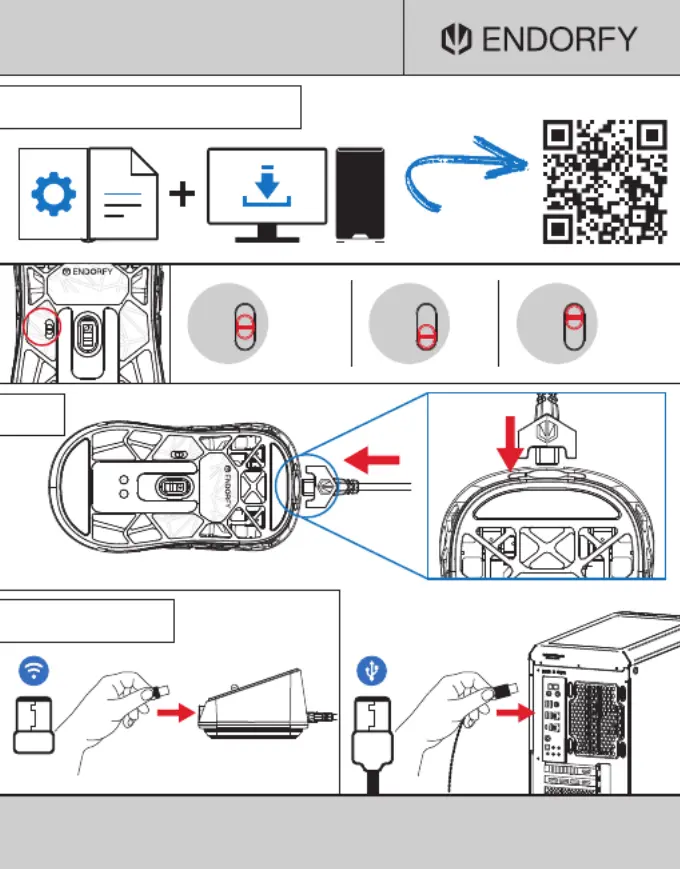 ENDORFY

ENDORFY

ENDORFY