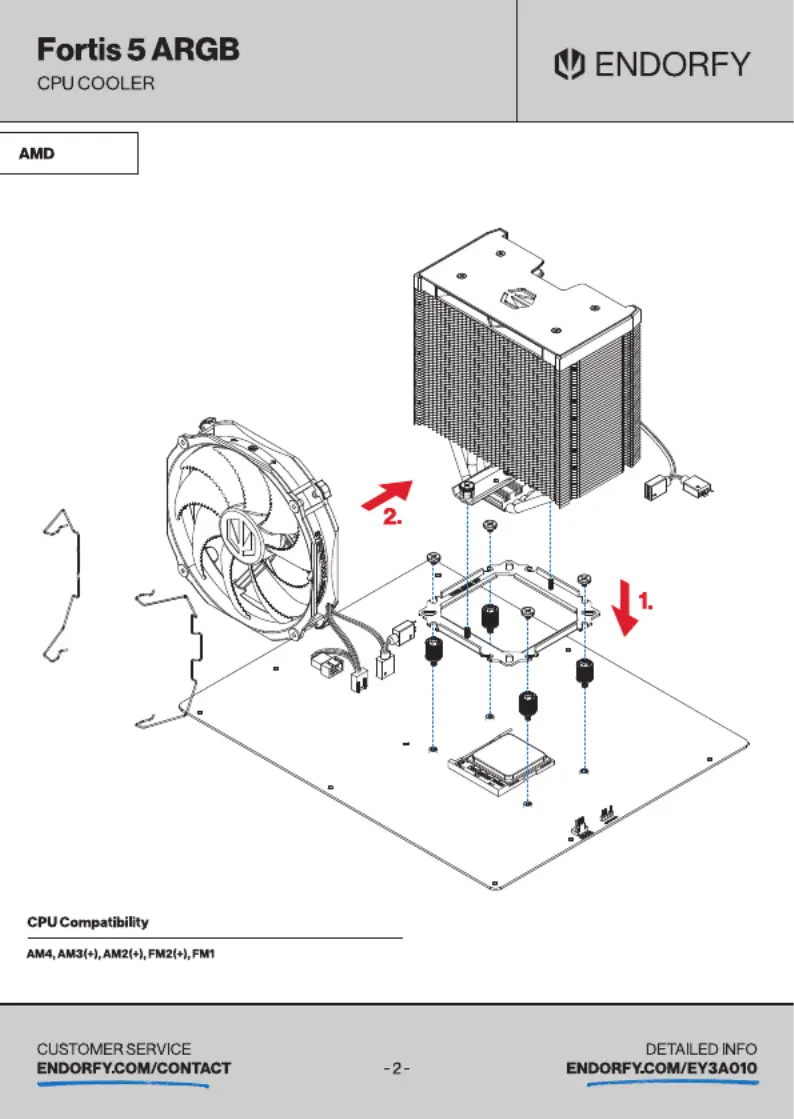 Fortis 5 ARGB
CPU COOLER

ENDORFY

AMD

2.

1.

CPU Compatibility

AM4, AM3(+), AM2(+), FM2(+), FM1

CUSTOMER SERVICE
ENDORFY.COM/CONTACT

- 2 -

DETAILED INFO
ENDORFY.COM/EY3A010