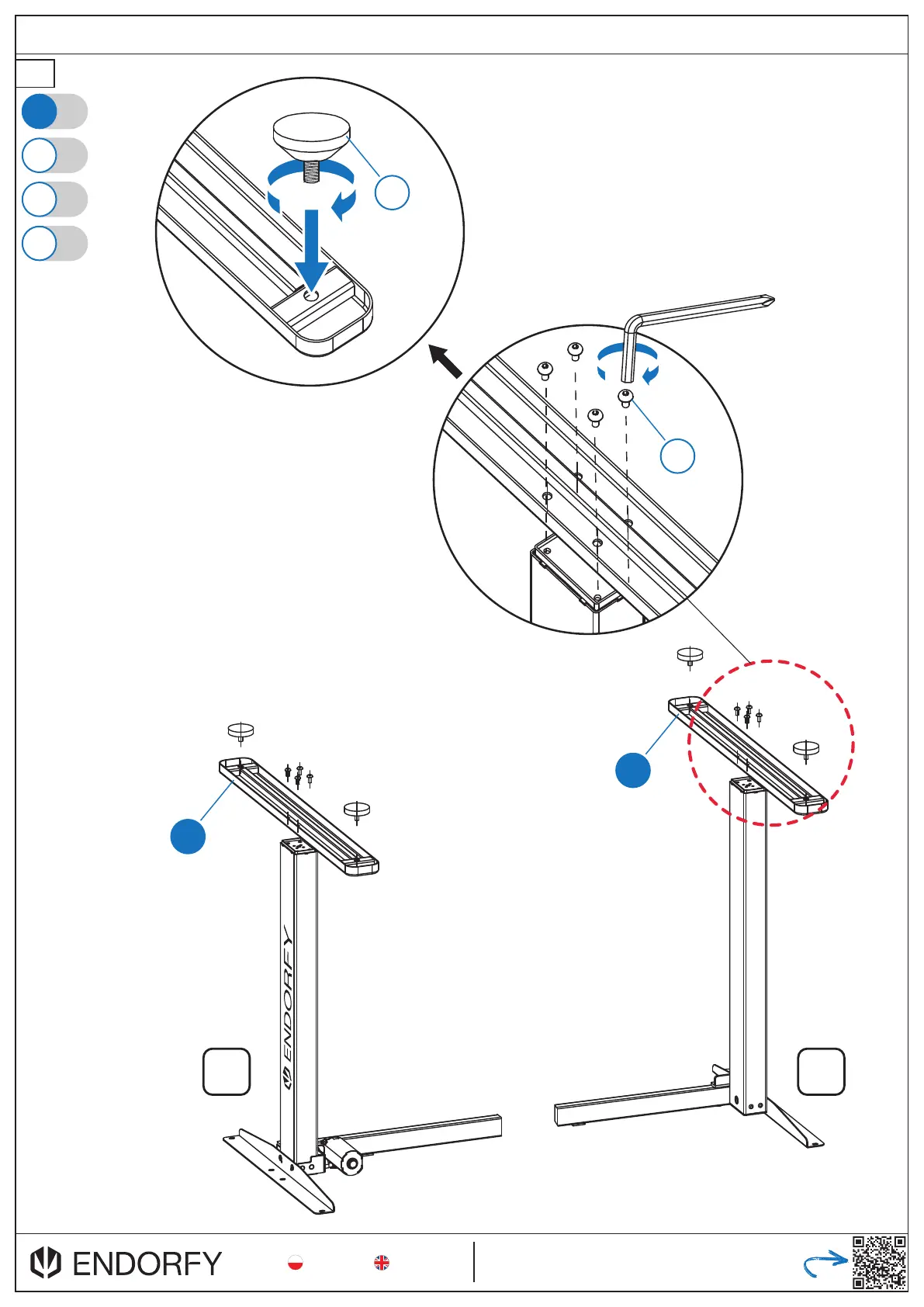 ENDORFY

ENDORFY