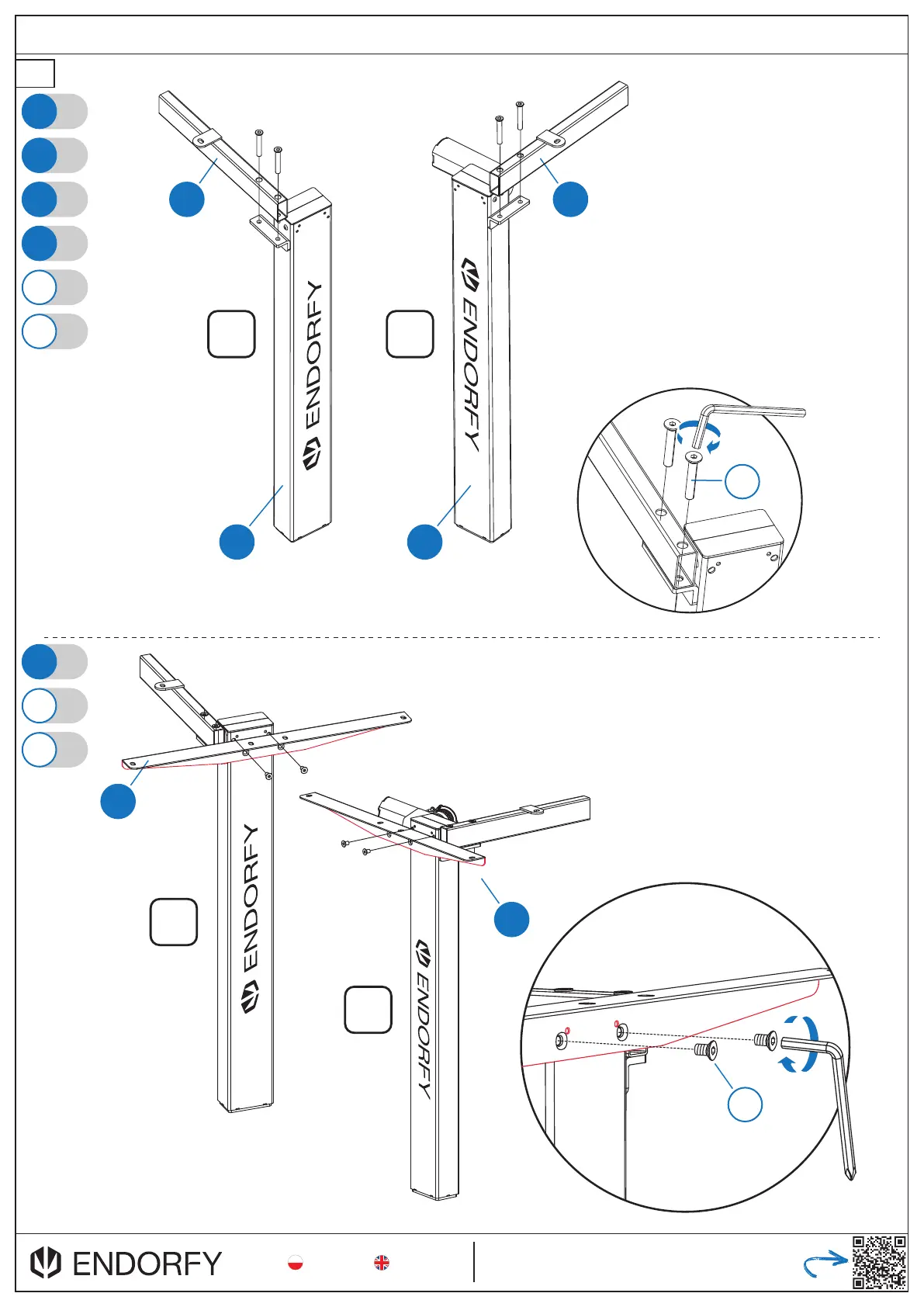 ENDORFY

ENDORFY

ENDORFY

ENDORFY

ENDORFY