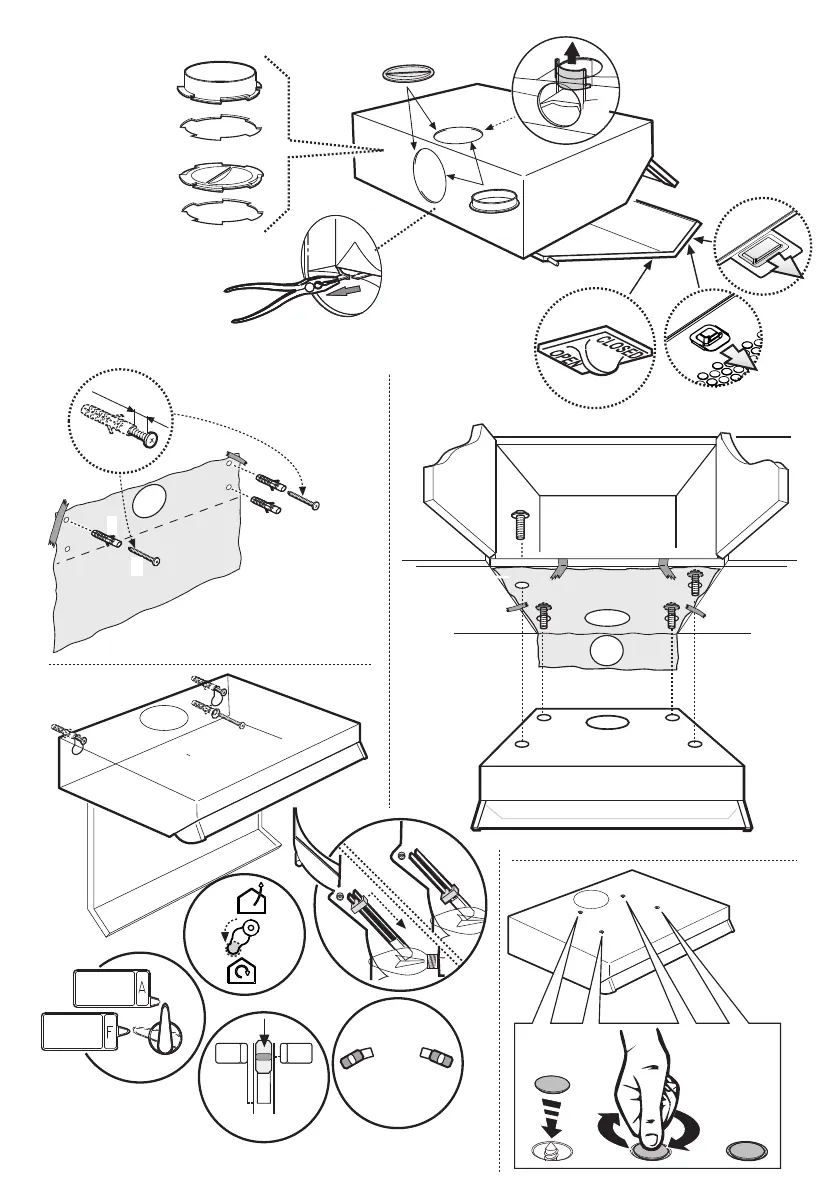 OPEN
CLOSED
A
F