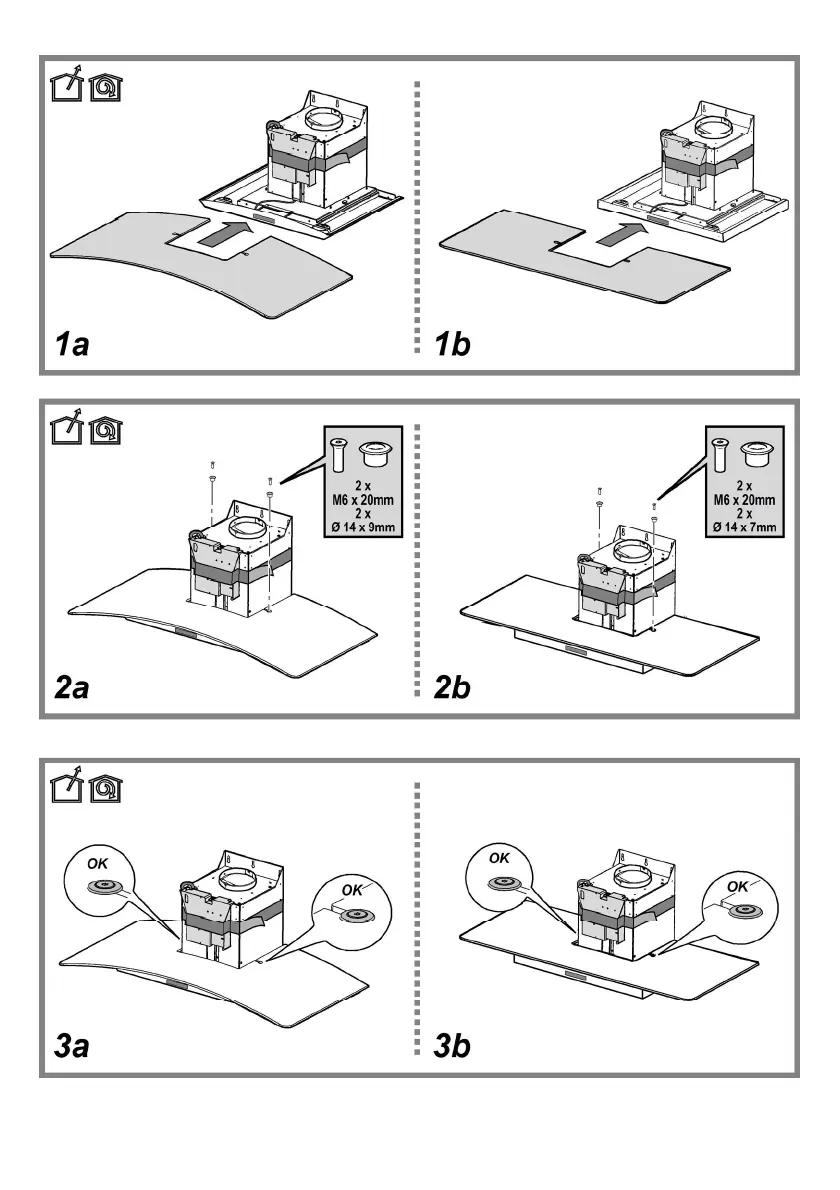 1a

1b

2 x
M6 x 20mm
2 x
Ø 14 x 9mm

2a

2 x
M6 x 20mm
2 x
Ø 14 x 7mm

2b

OK

OK

3a

OK

OK

3b