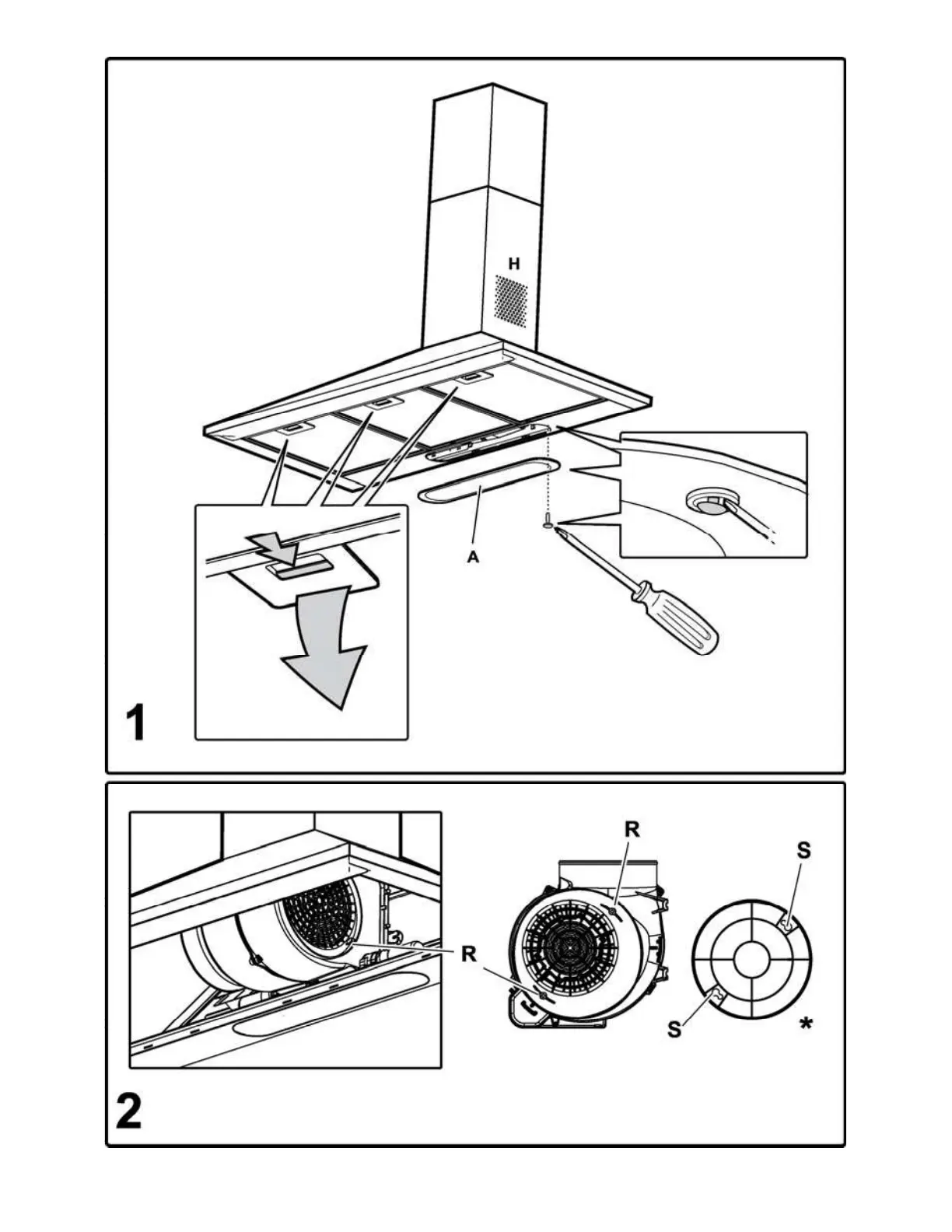 H

A

1

R

R

S

S

*

2