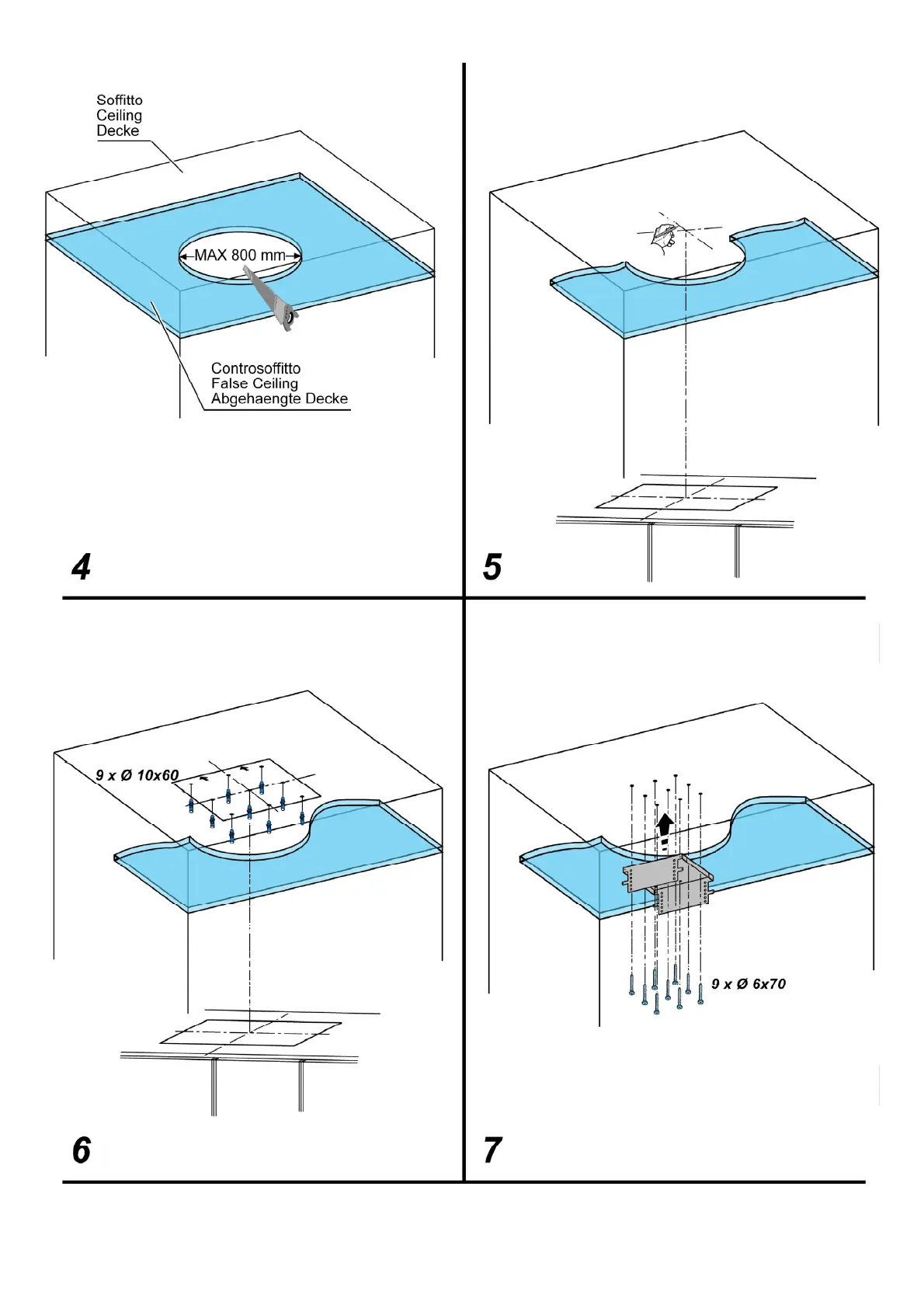 Soffitto
Ceiling
Decke

MAX 800 mm

Controsoffitto
False Ceiling
Abgehaengte Decke

4

5

9 x Ø 10x60

6

9 x Ø 6x70

7