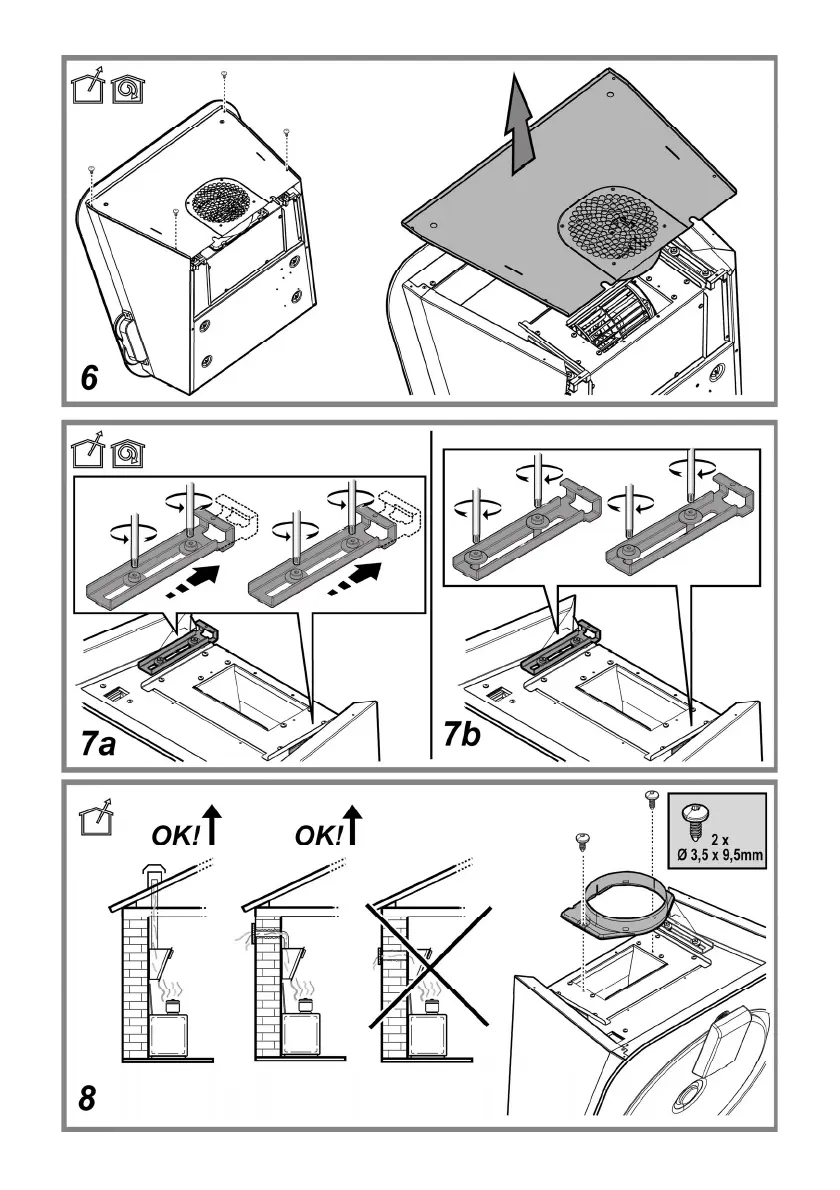 6

7a

7b

OK!

OK!

2 x
Ø 3,5 x 9,5mm

8