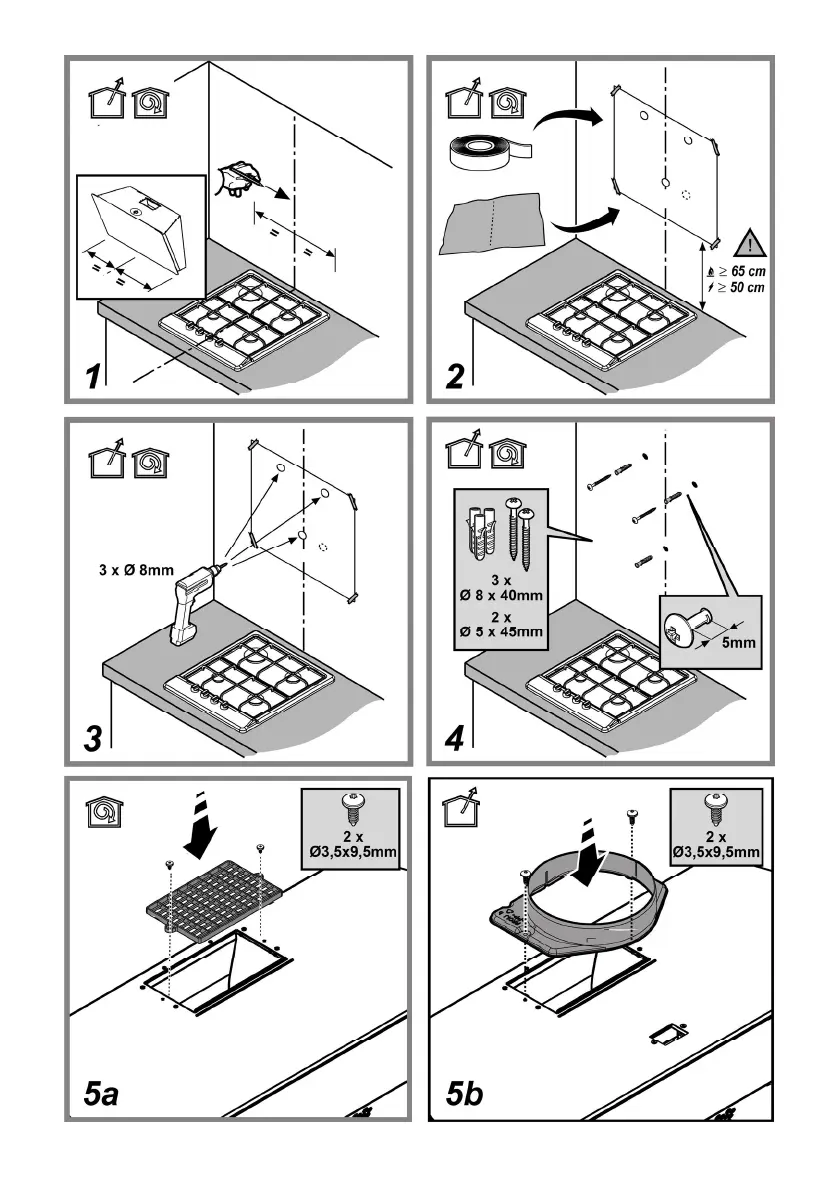 =
=
=
=
1

≥ 65 cm
≥ 50 cm
2

3 x Ø 8mm
3

3 x
Ø 8 x 40mm
2 x
Ø 5 x 45mm
5mm
4

2 x
Ø3,5x9,5mm
5a

2 x
Ø3,5x9,5mm
5b