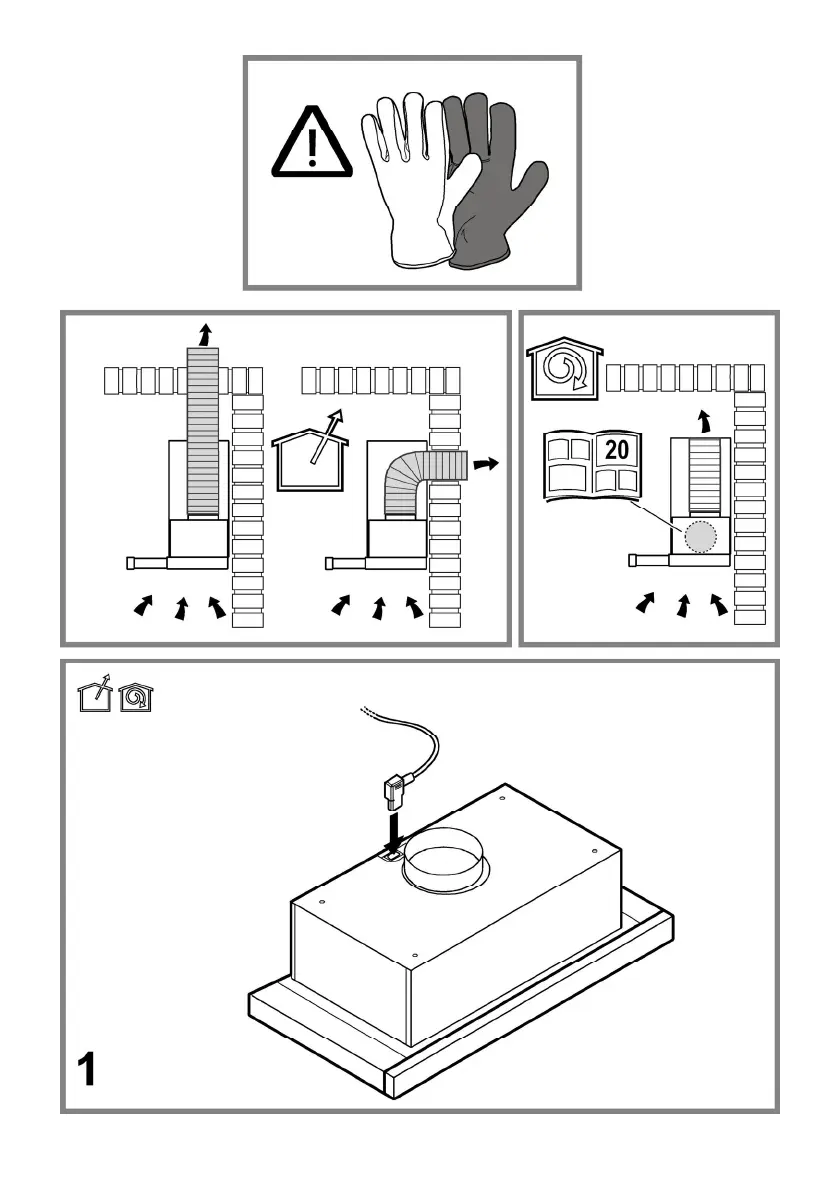 20

1