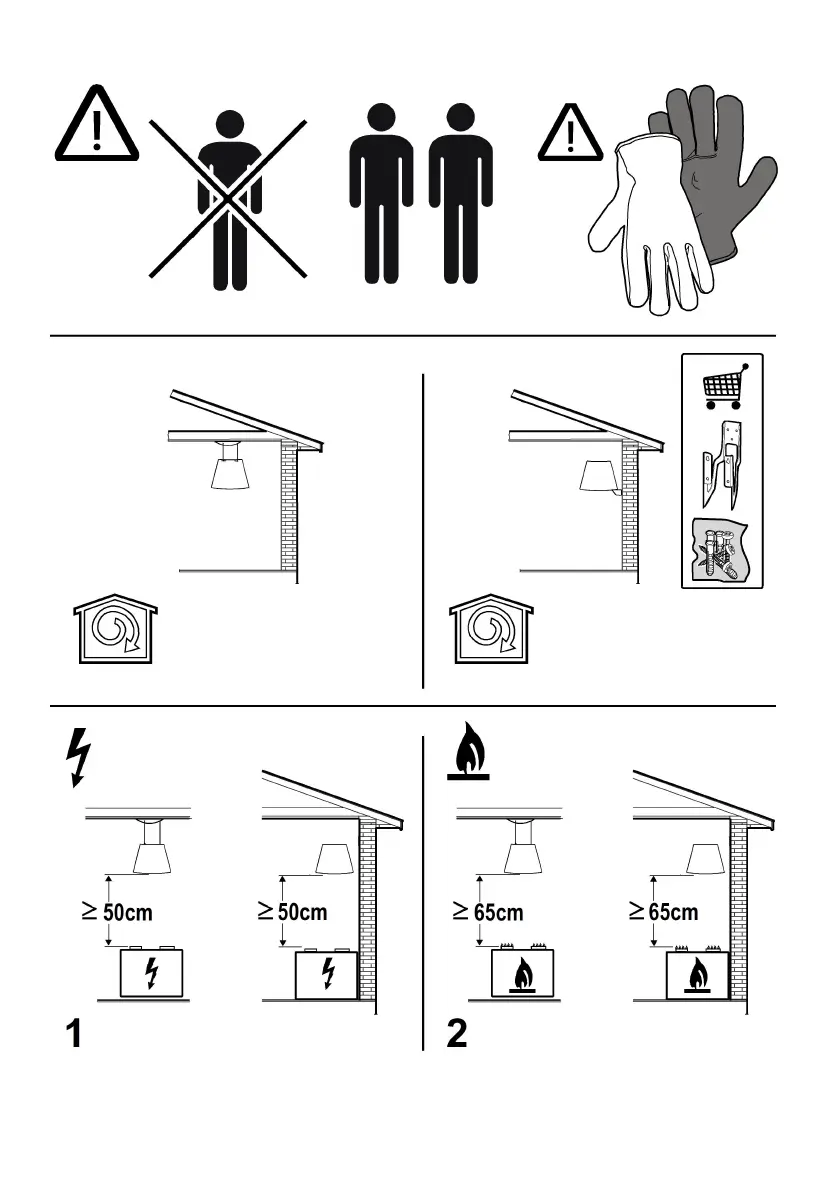 $\geq$ 50cm

$\geq$ 50cm

$\geq$ 65cm

$\geq$ 65cm

1

2