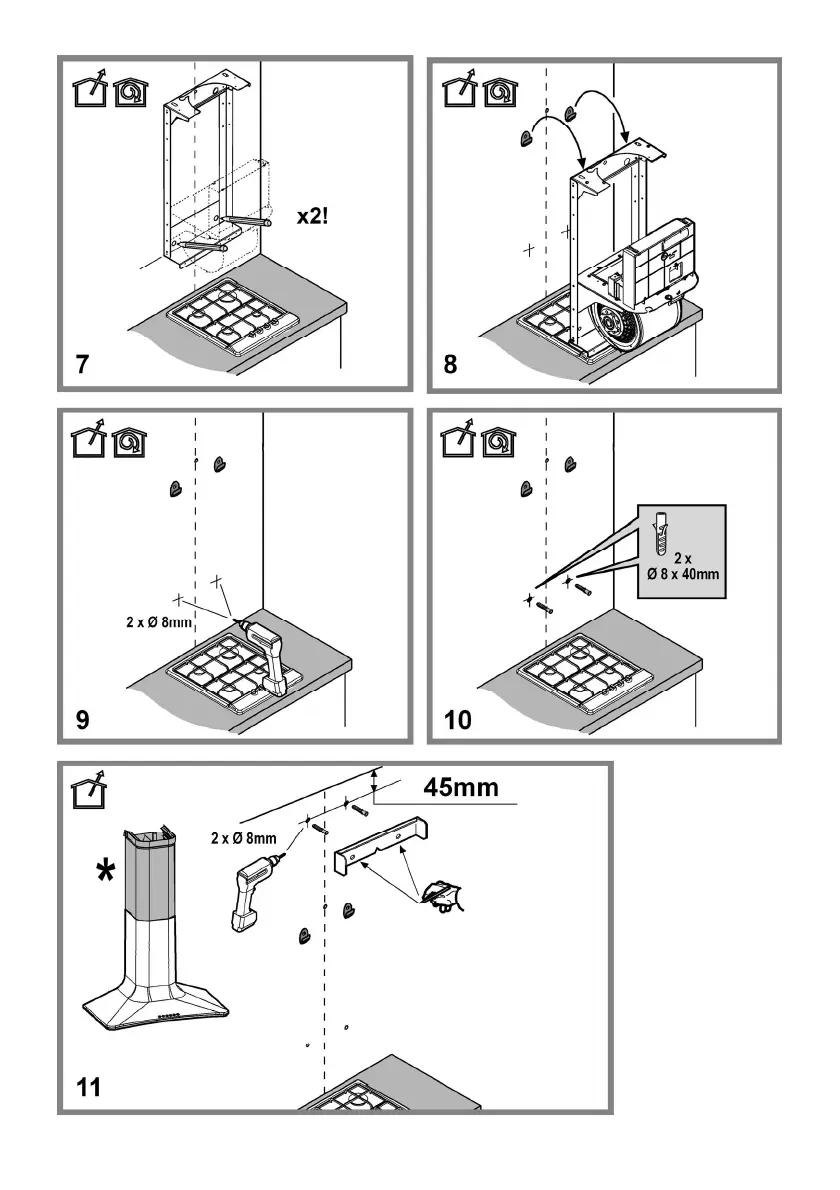 x2!

7

8

2 x Ø 8mm

9

2 x
Ø 8 x 40mm

10

45mm

2 x Ø 8mm

*

11