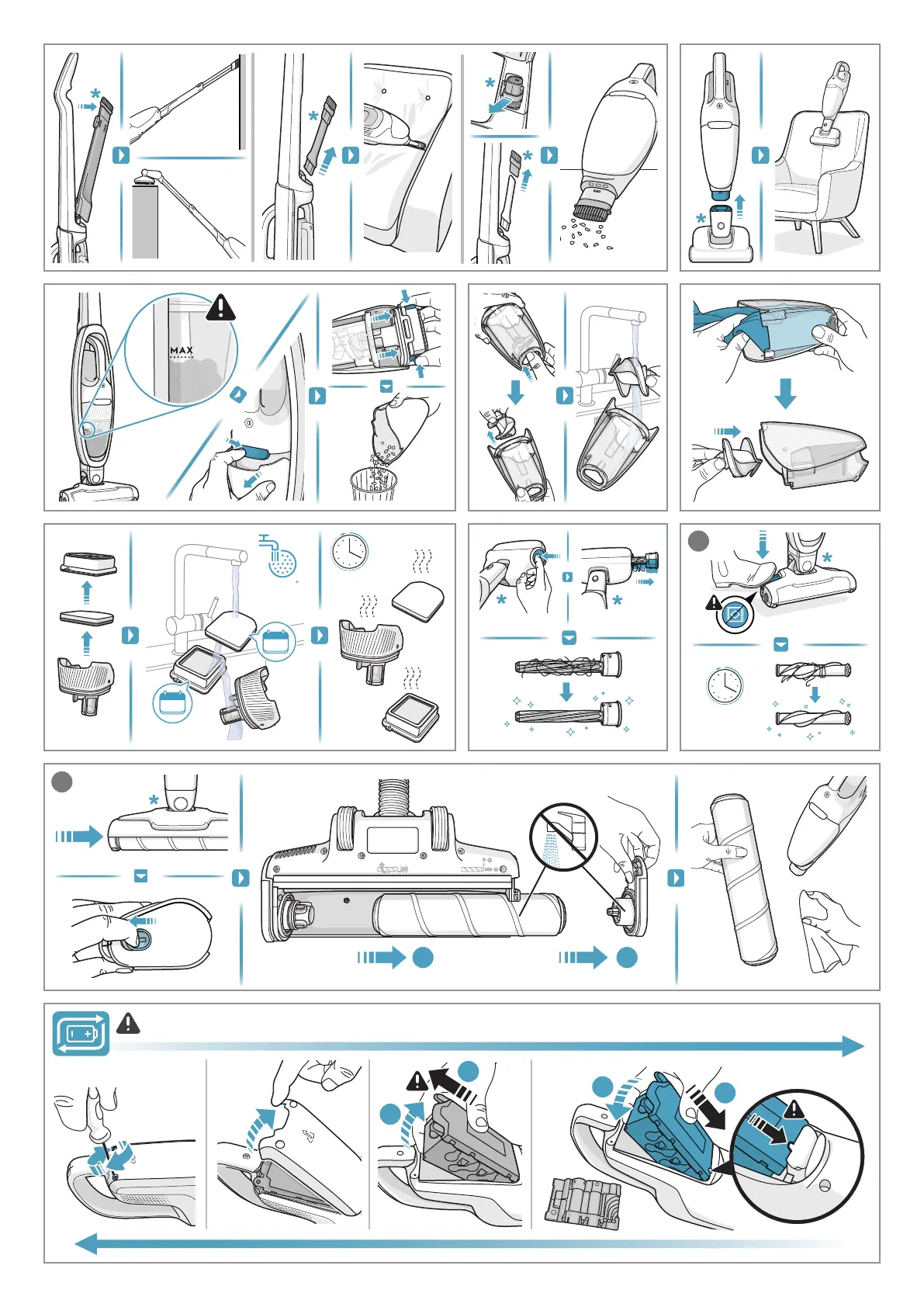 MAX