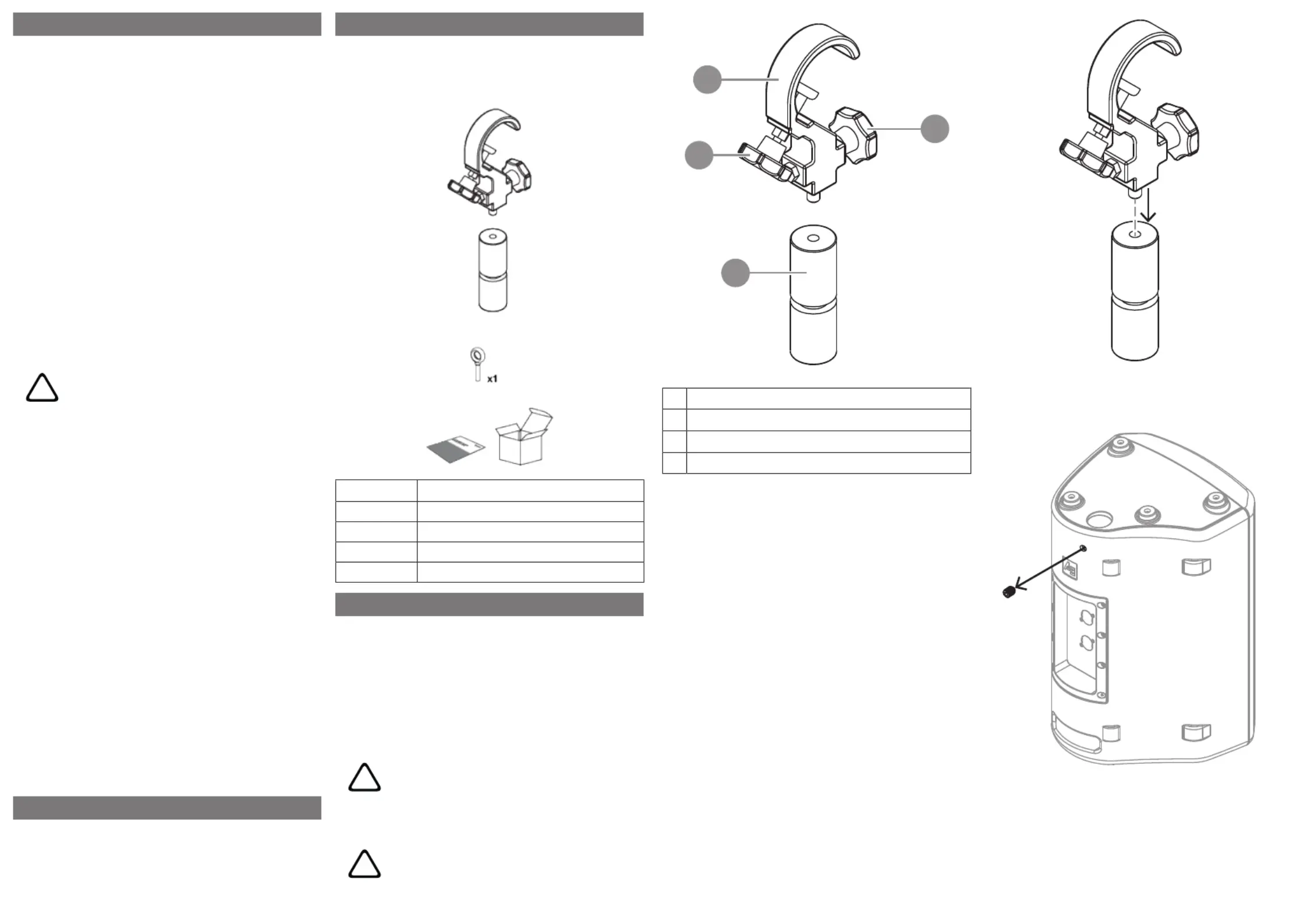 x1