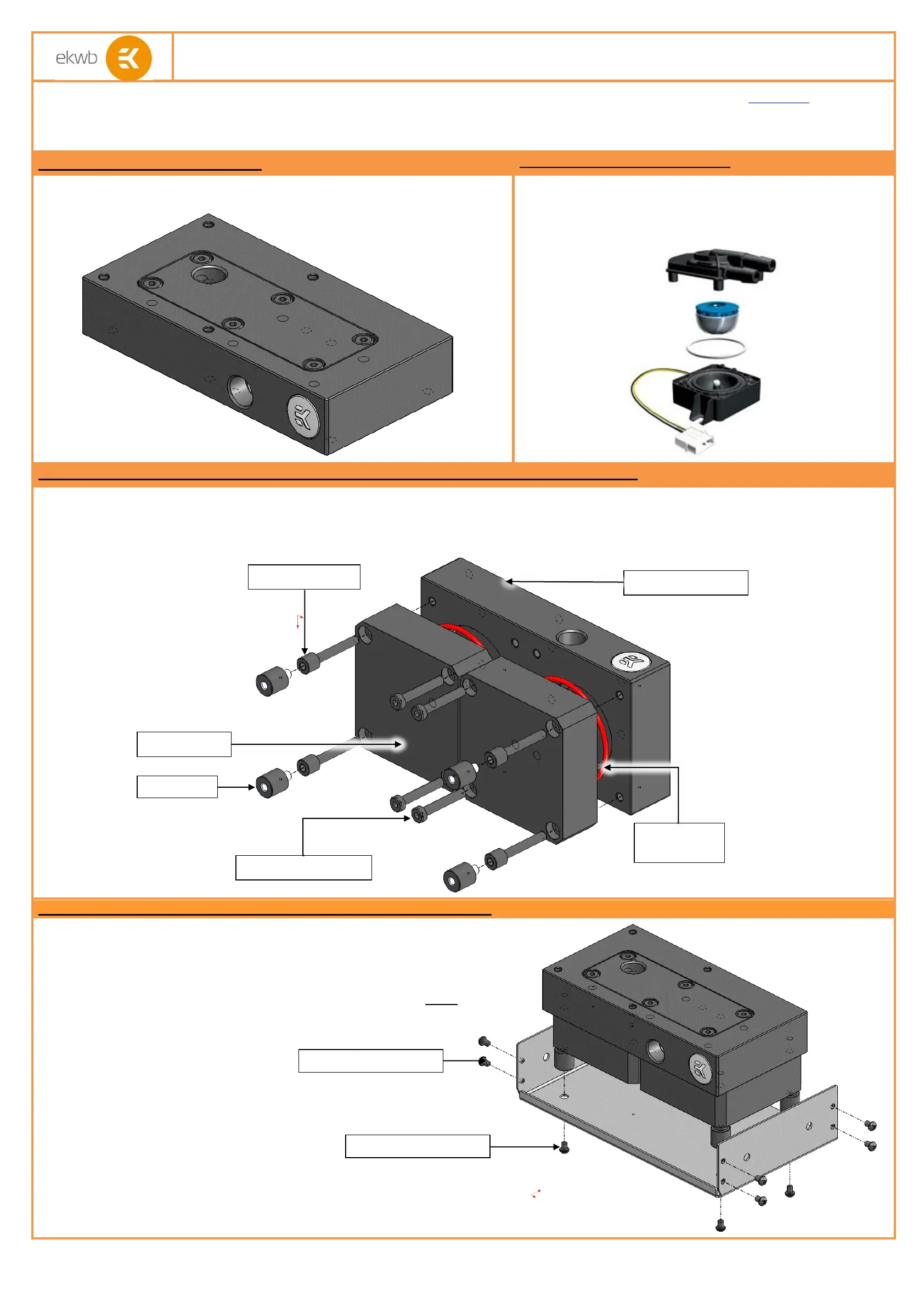 ekwb