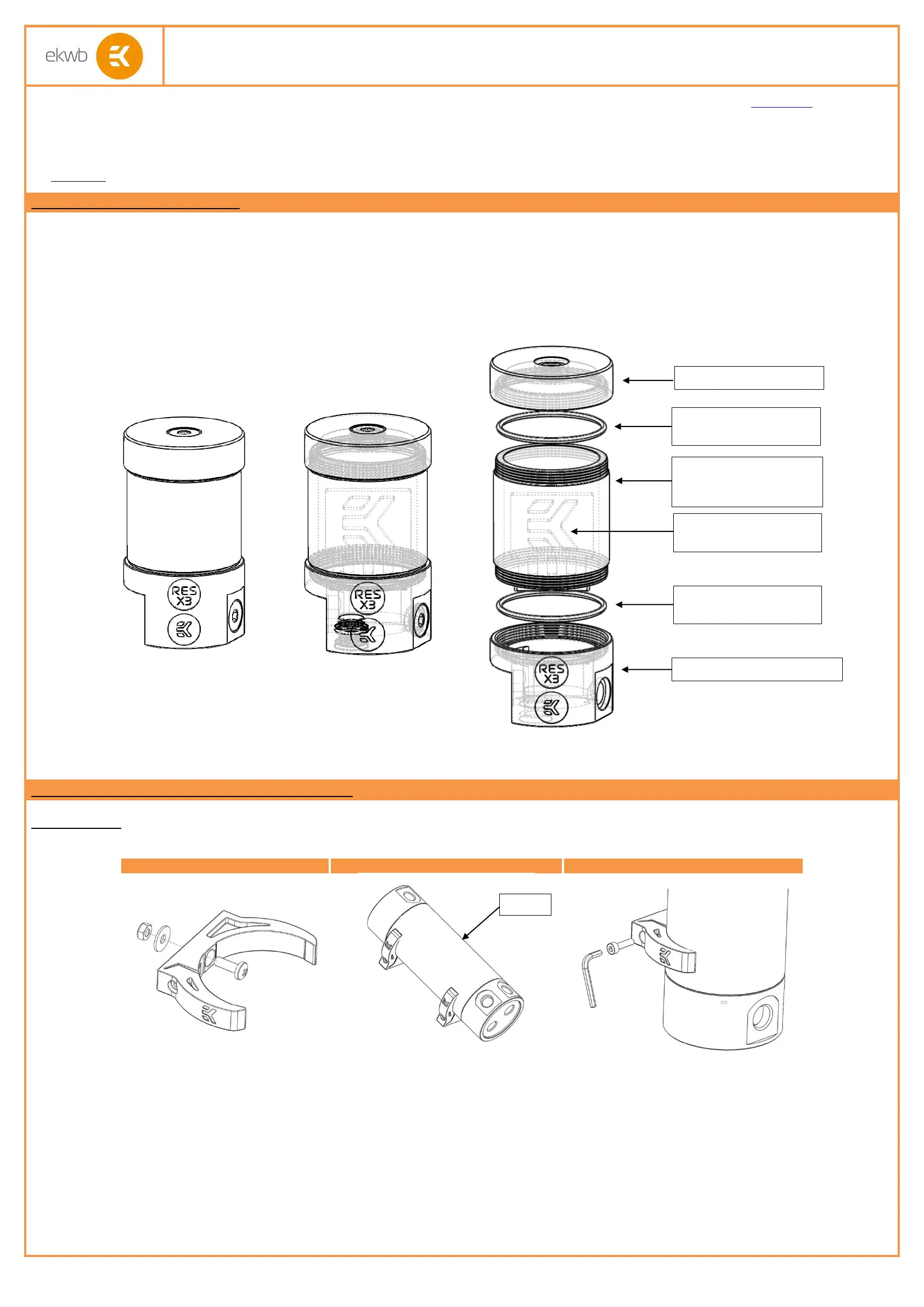 ekwb

RES
X3

RES
X3

RES
X3