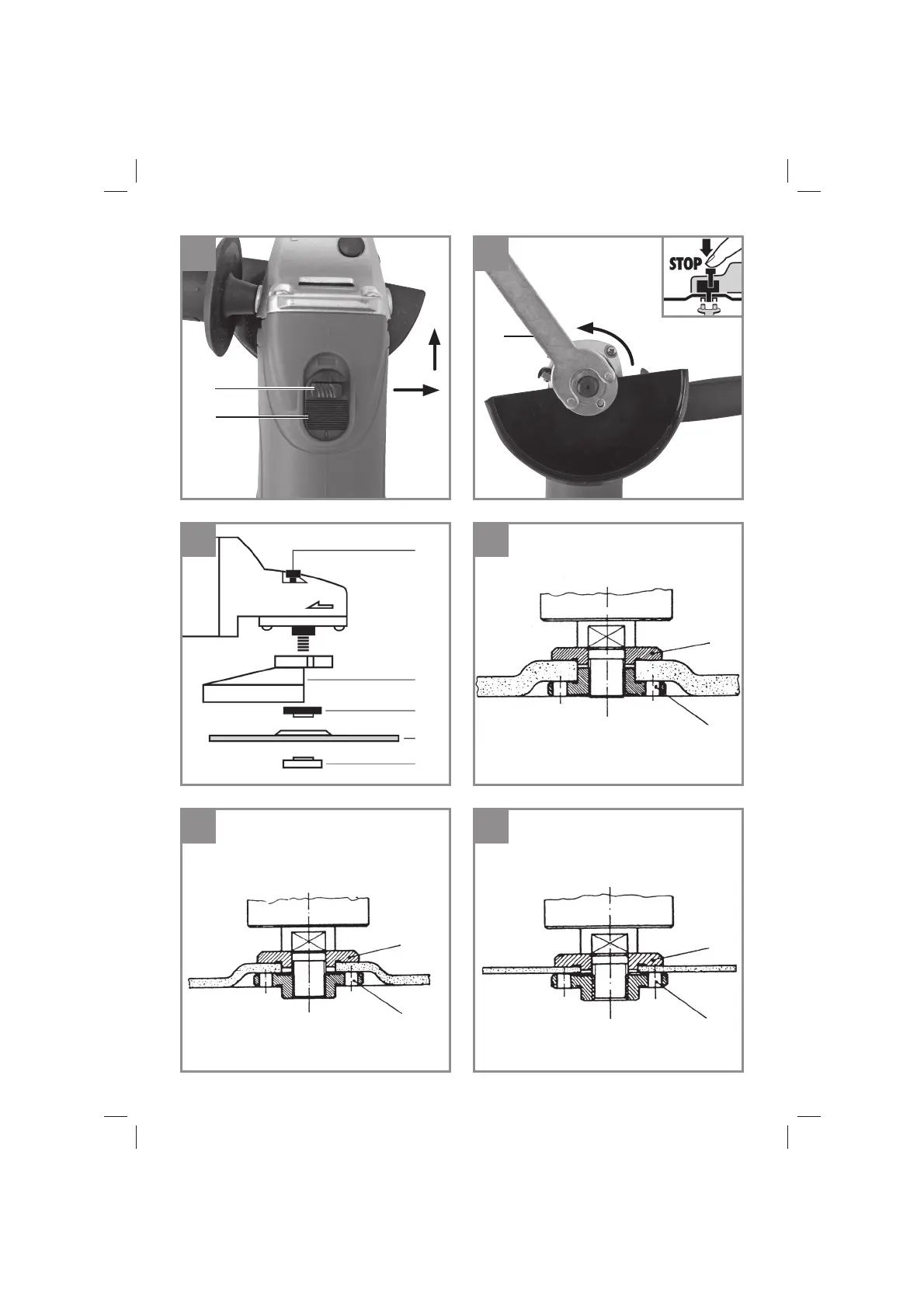 STOP