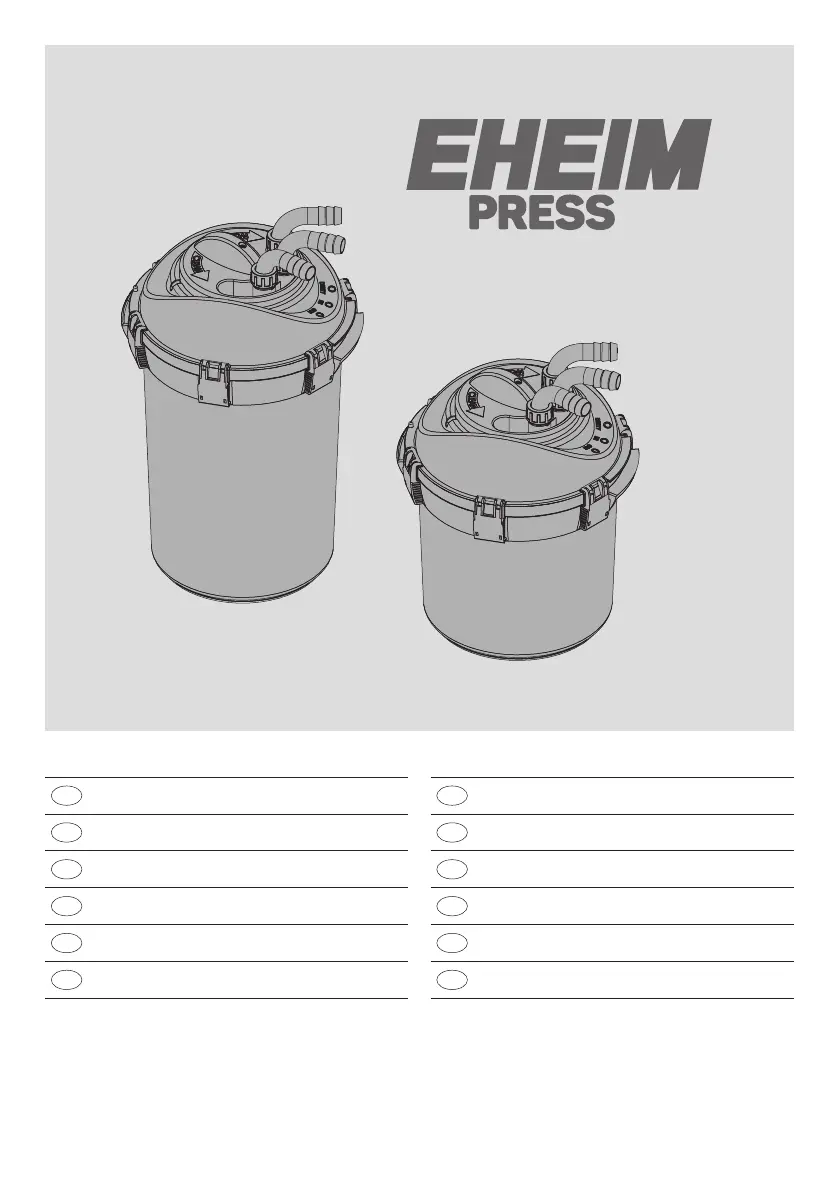 EHEIM
PRESS