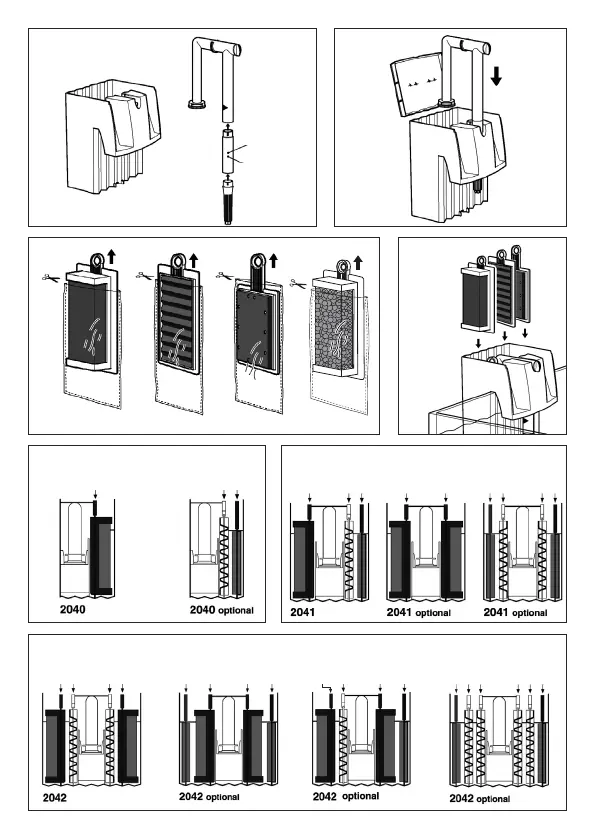 2040

2040 optional

2041

2041 optional

2041 optional

2042

2042 optional

2042 optional

2042 optional