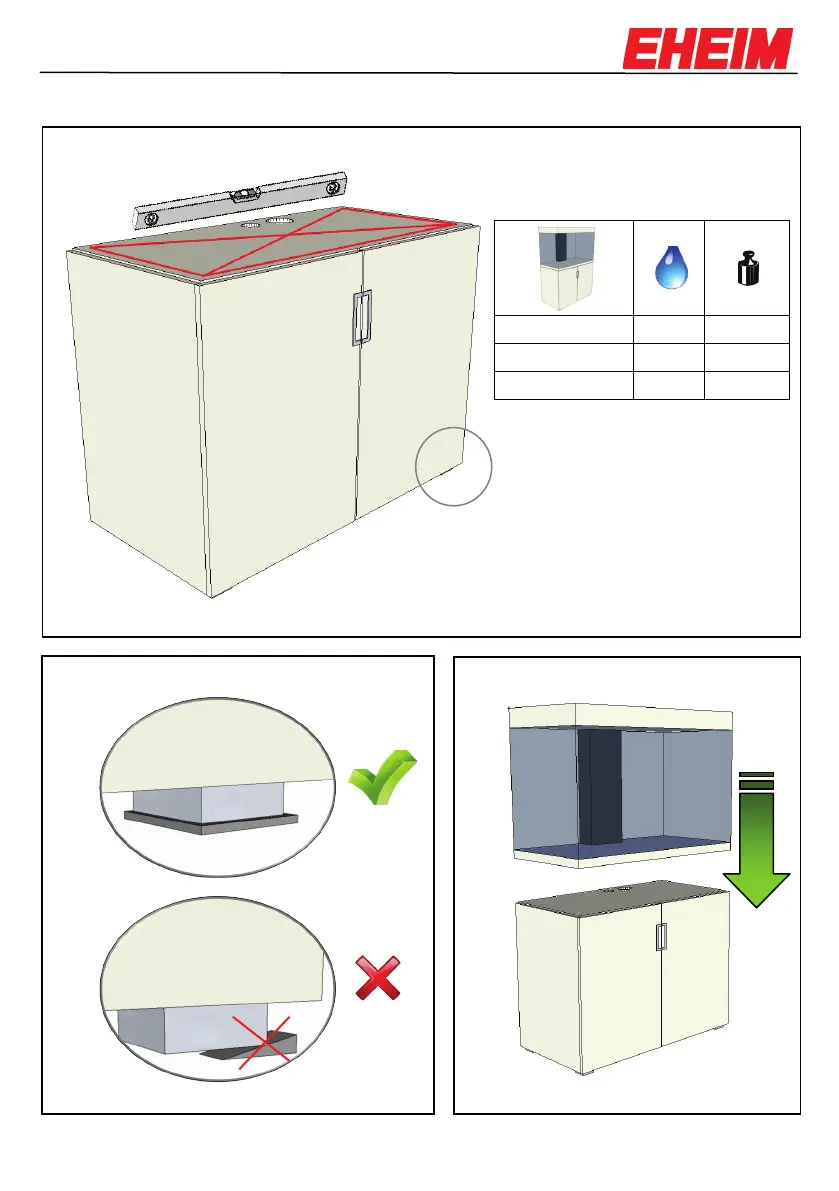 EHEIM