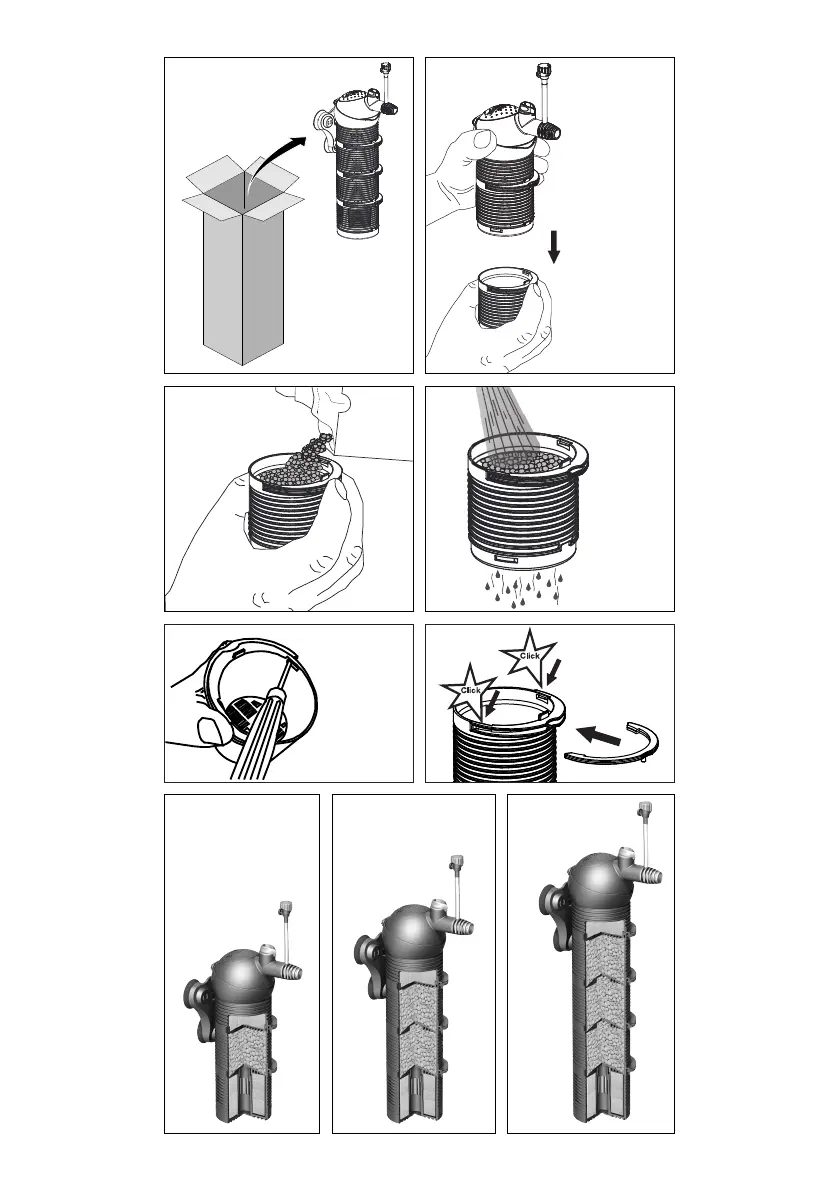 Click
Click