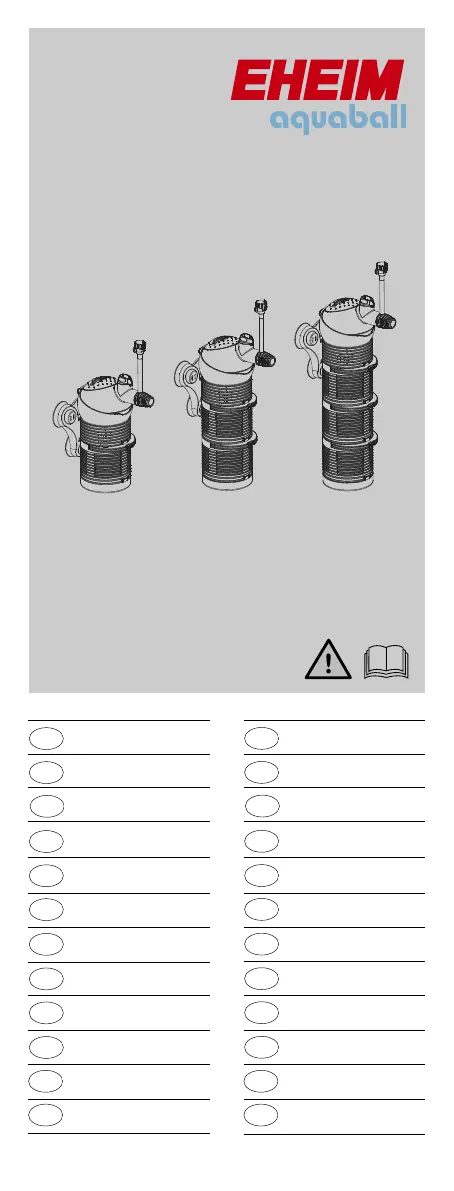 EHEIM
aquaball