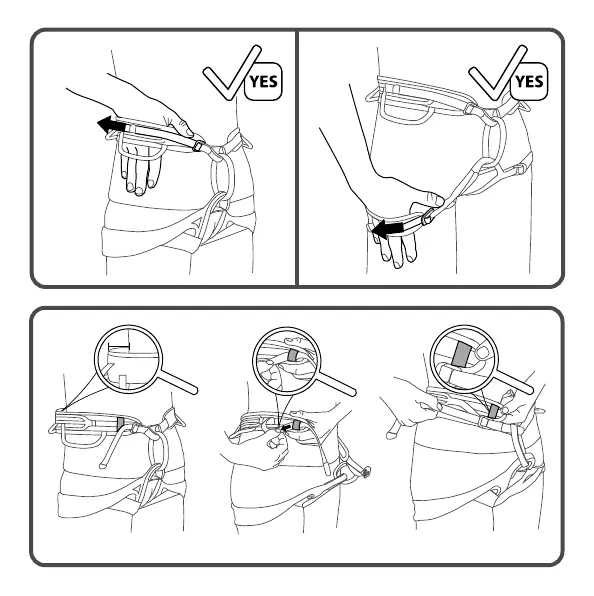 YES

YES