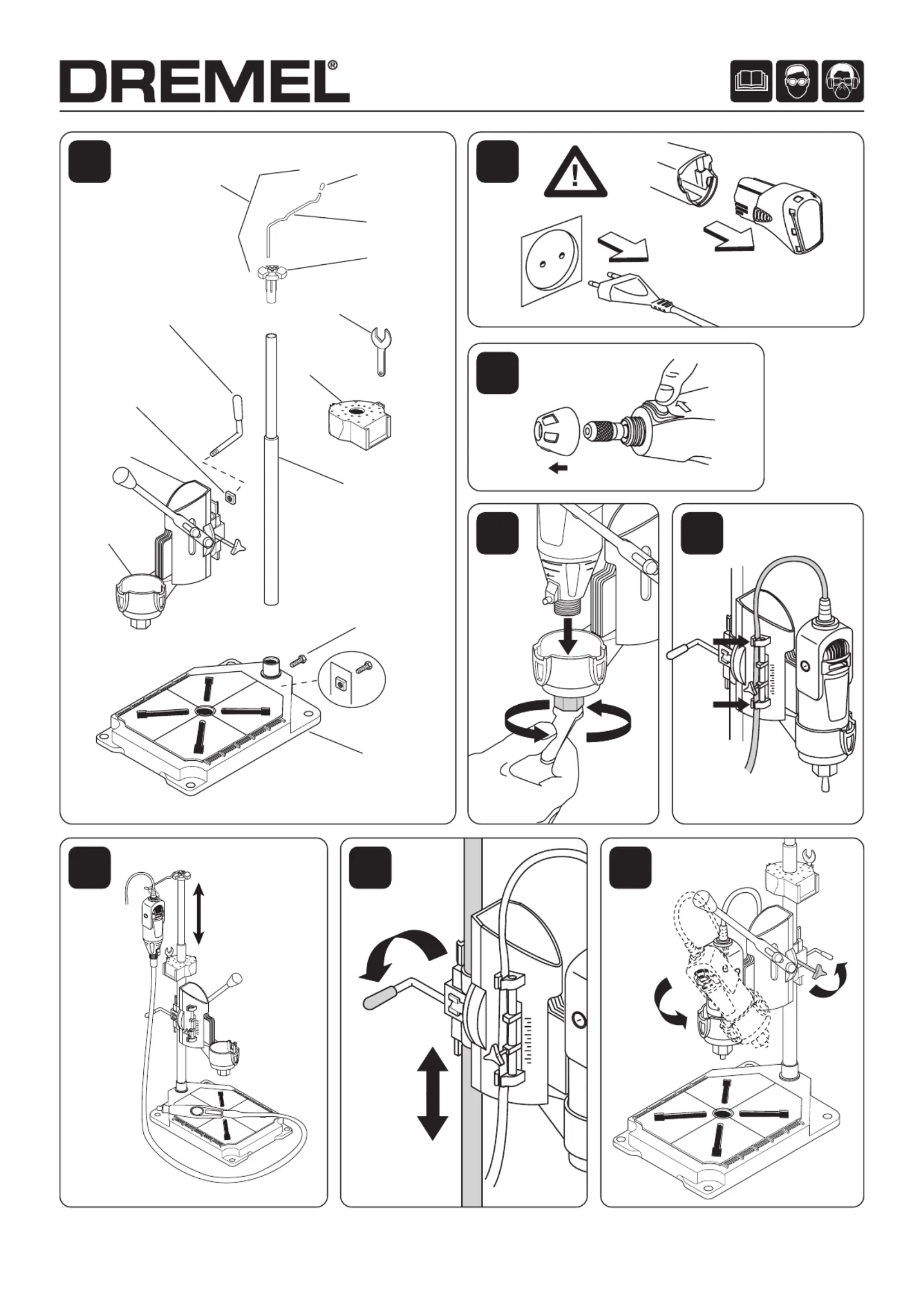 DREMEL®