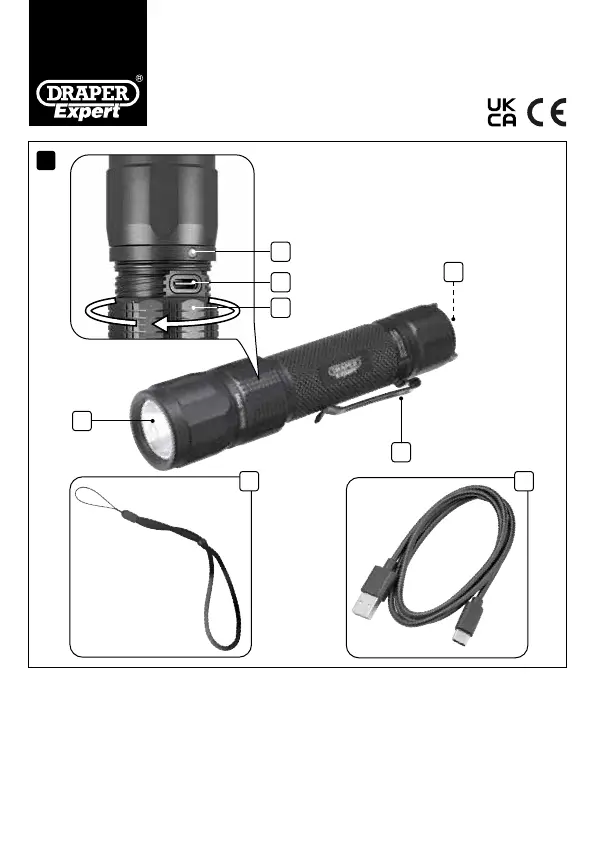 DRAPER®
Expert

UK
CA
CE

DRAPER
Expert