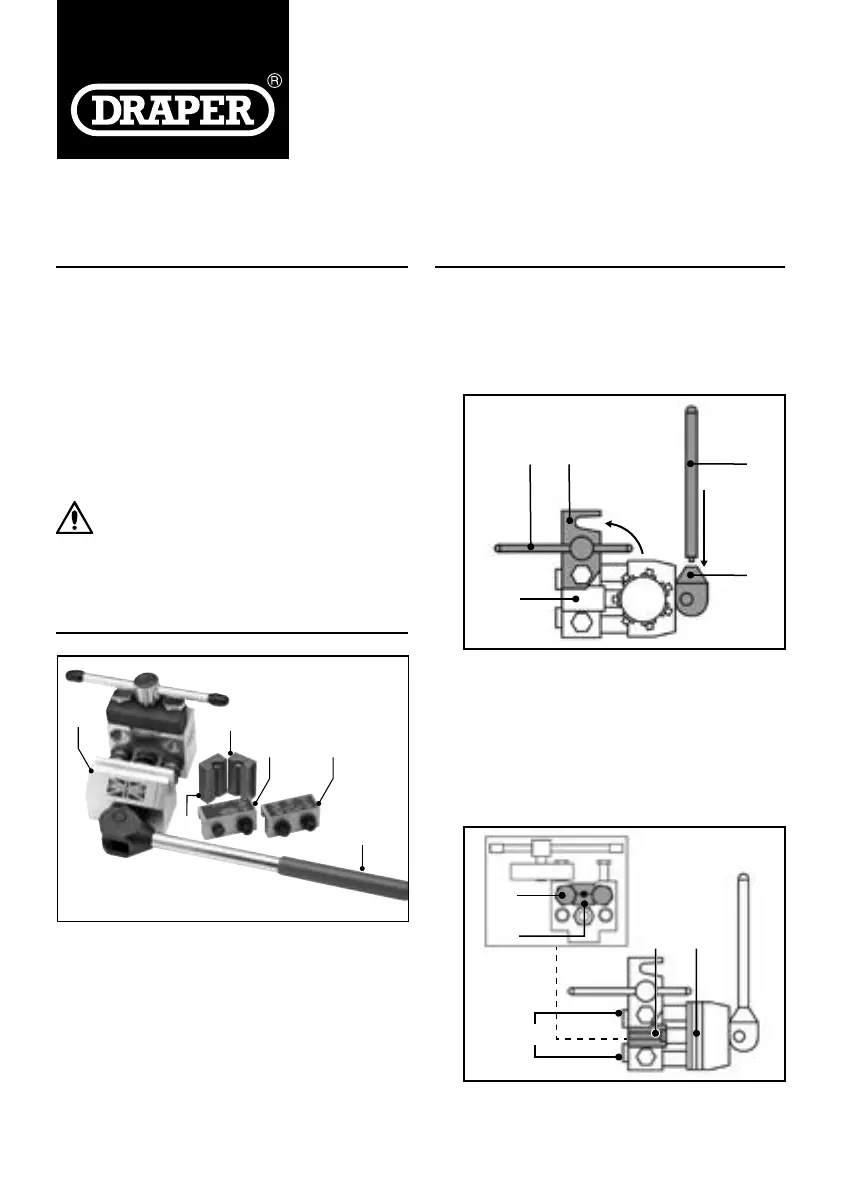 DRAPER
®