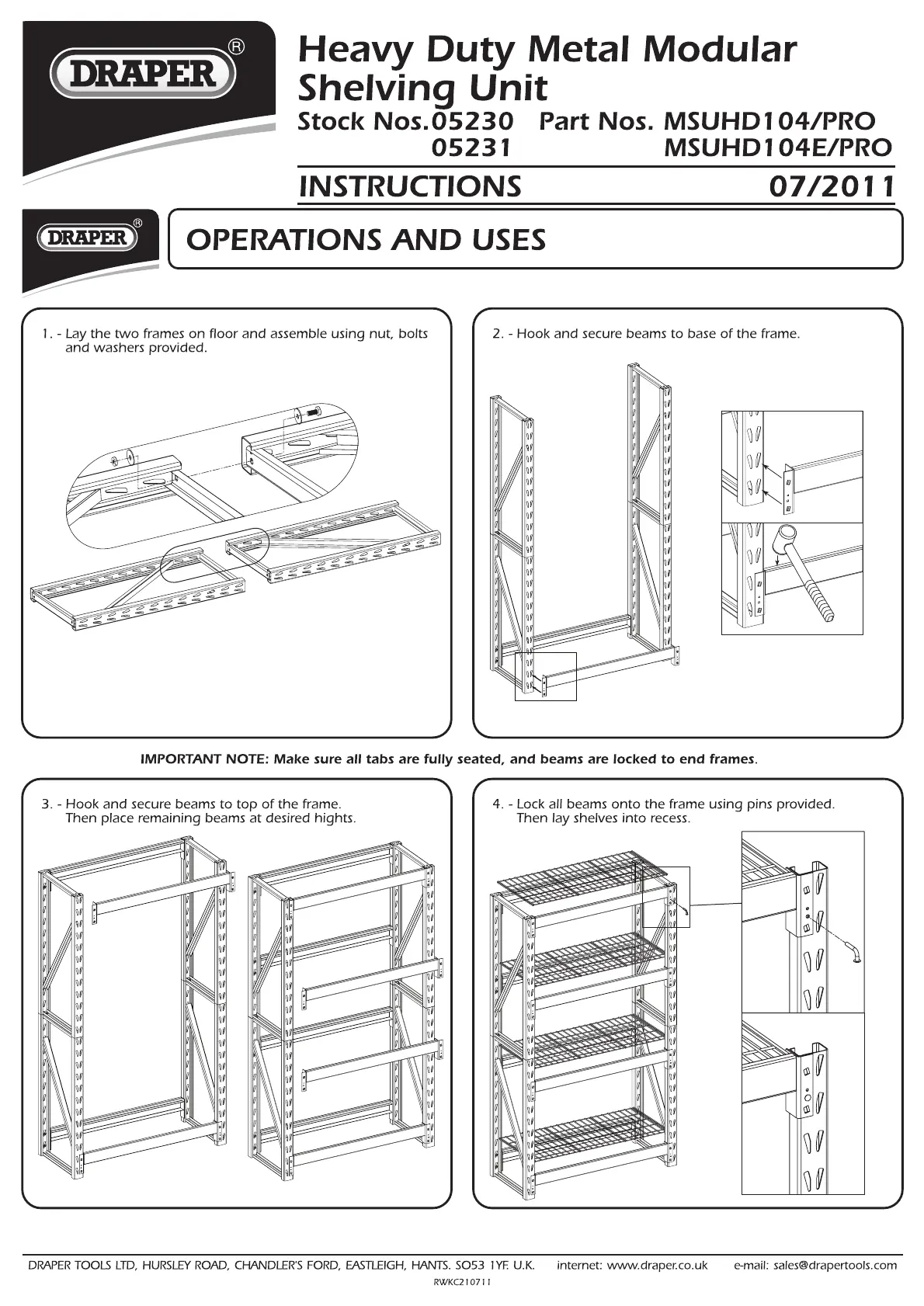 DRAPER®

Heavy Duty Metal Modular Shelving Unit

Stock Nos.05230 Part Nos. MSUHD104/PRO
05231 MSUHD104E/PRO

INSTRUCTIONS 07/2011

DRAPER®

OPERATIONS AND USES

1. - Lay the two frames on floor and assemble using nut, bolts and washers provided.

2. - Hook and secure beams to base of the frame.

IMPORTANT NOTE: Make sure all tabs are fully seated, and beams are locked to end frames.

3. - Hook and secure beams to top of the frame. Then place remaining beams at desired hights.

4. - Lock all beams onto the frame using pins provided. Then lay shelves into recess.

DRAPER TOOLS LTD, HURSLEY ROAD, CHANDLER'S FORD, EASTLEIGH, HANTS. SO53 1YF. U.K. internet: www.draper.co.uk e-mail: sales@drapertools.com

RWKC210711