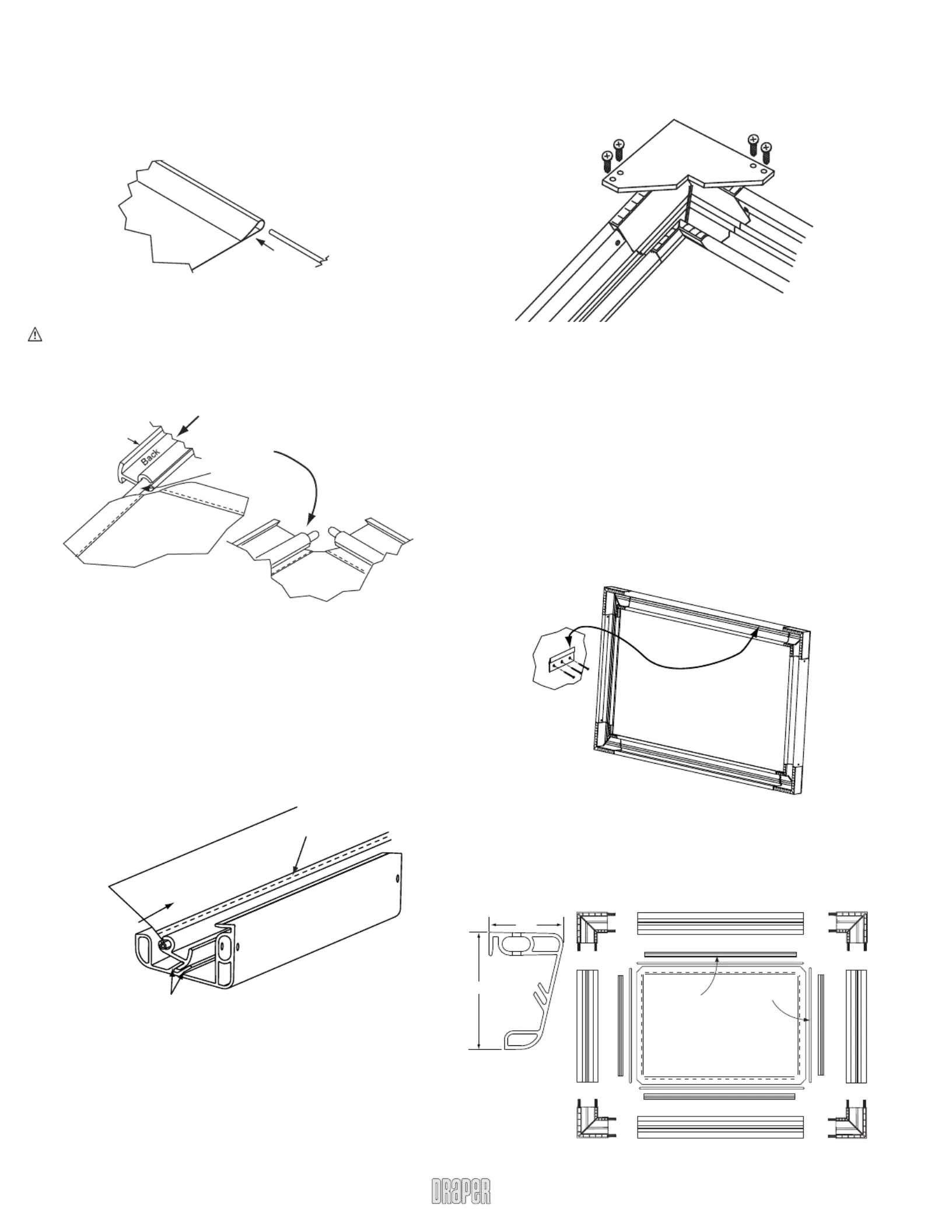 Back

DRAPER