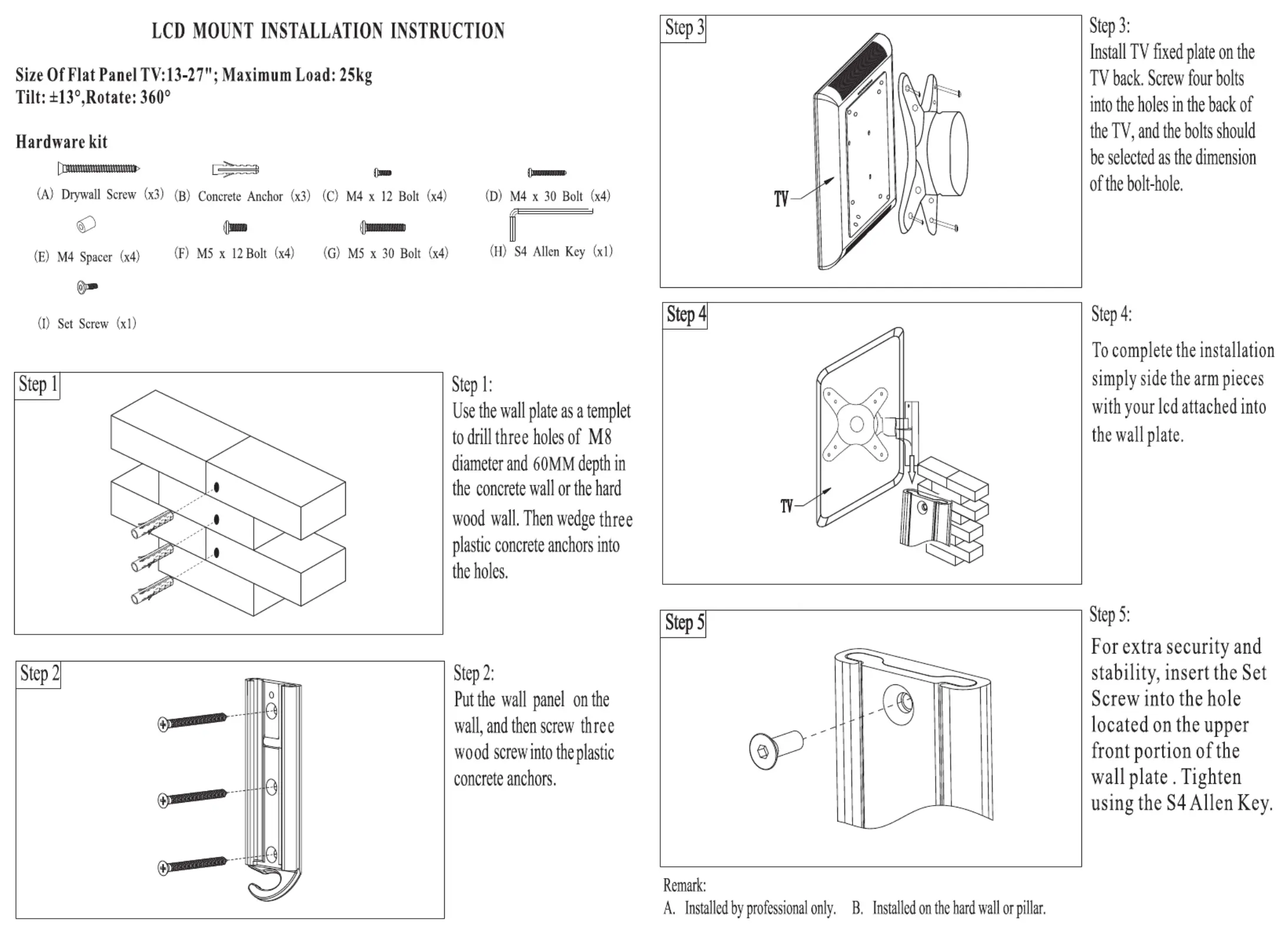 LCD MOUNT INSTALLATION INSTRUCTION

Size Of Flat Panel TV:13-27"; Maximum Load: 25kg
Tilt: ±13°,Rotate: 360°

Hardware kit

(A) Drywall Screw (x3) (B) Concrete Anchor (x3) (C) M4 x 12 Bolt (x4) (D) M4 x 30 Bolt (x4)

(E) M4 Spacer (x4) (F) M5 x 12 Bolt (x4) (G) M5 x 30 Bolt (x4) (H) S4 Allen Key (x1)

(I) Set Screw (x1)

Step 1

Step 1:
Use the wall plate as a templet to drill three holes of M8 diameter and 60MM depth in the concrete wall or the hard wood wall. Then wedge three plastic concrete anchors into the holes.

Step 2

Step 2:
Put the wall panel on the wall, and then screw three wood screw into the plastic concrete anchors.

Step 3

TV

Step 3:
Install TV fixed plate on the TV back. Screw four bolts into the holes in the back of the TV, and the bolts should be selected as the dimension of the bolt-hole.

Step 4

TV

Step 4:
To complete the installation simply side the arm pieces with your lcd attached into the wall plate.

Step 5

Step 5:
For extra security and stability, insert the Set Screw into the hole located on the upper front portion of the wall plate . Tighten using the S4 Allen Key.

Remark:
A. Installed by professional only. B. Installed on the hard wall or pillar.