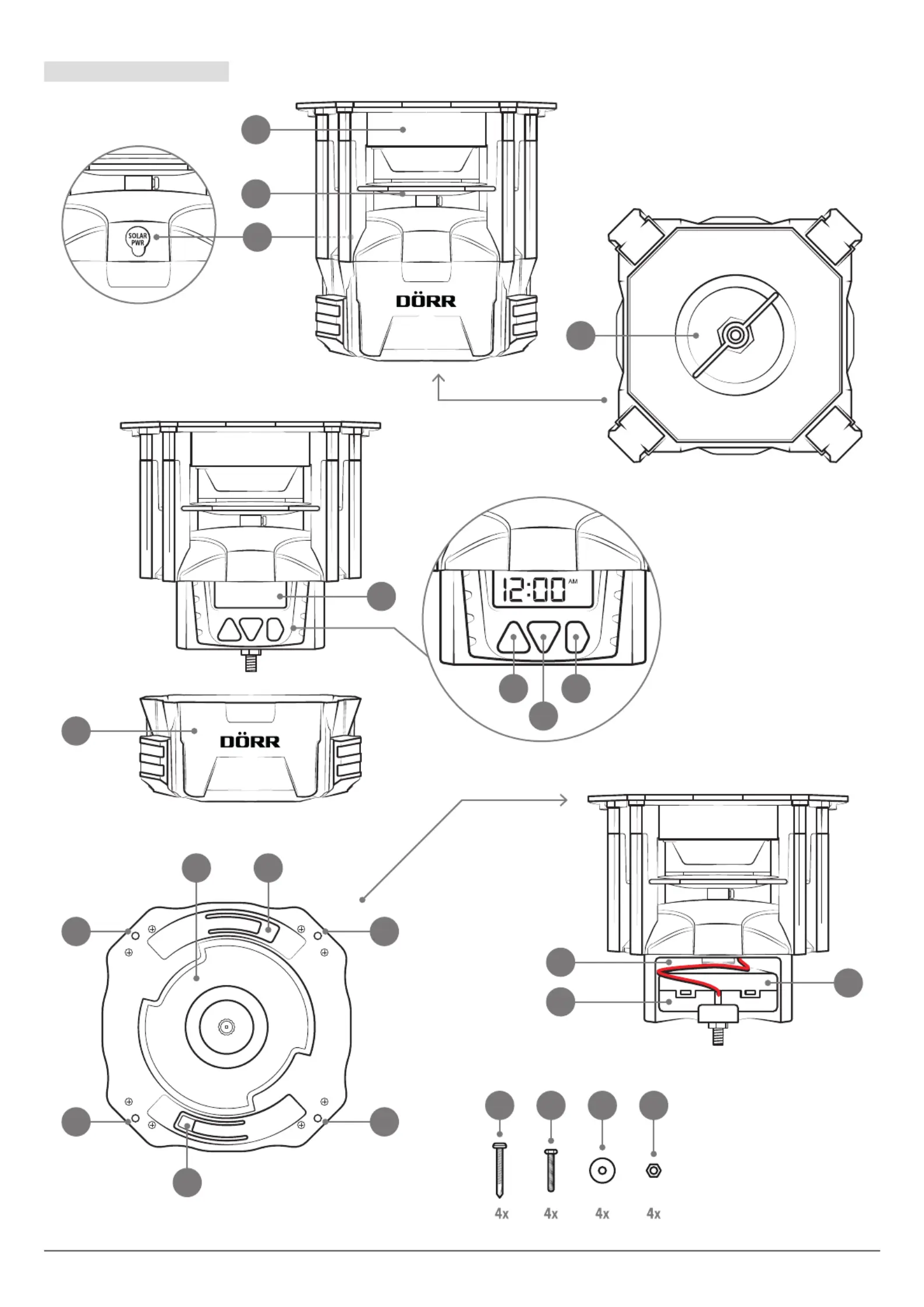 SOLAR PWR

DÖRR

12:00 AM

DÖRR

4x 4x 4x 4x