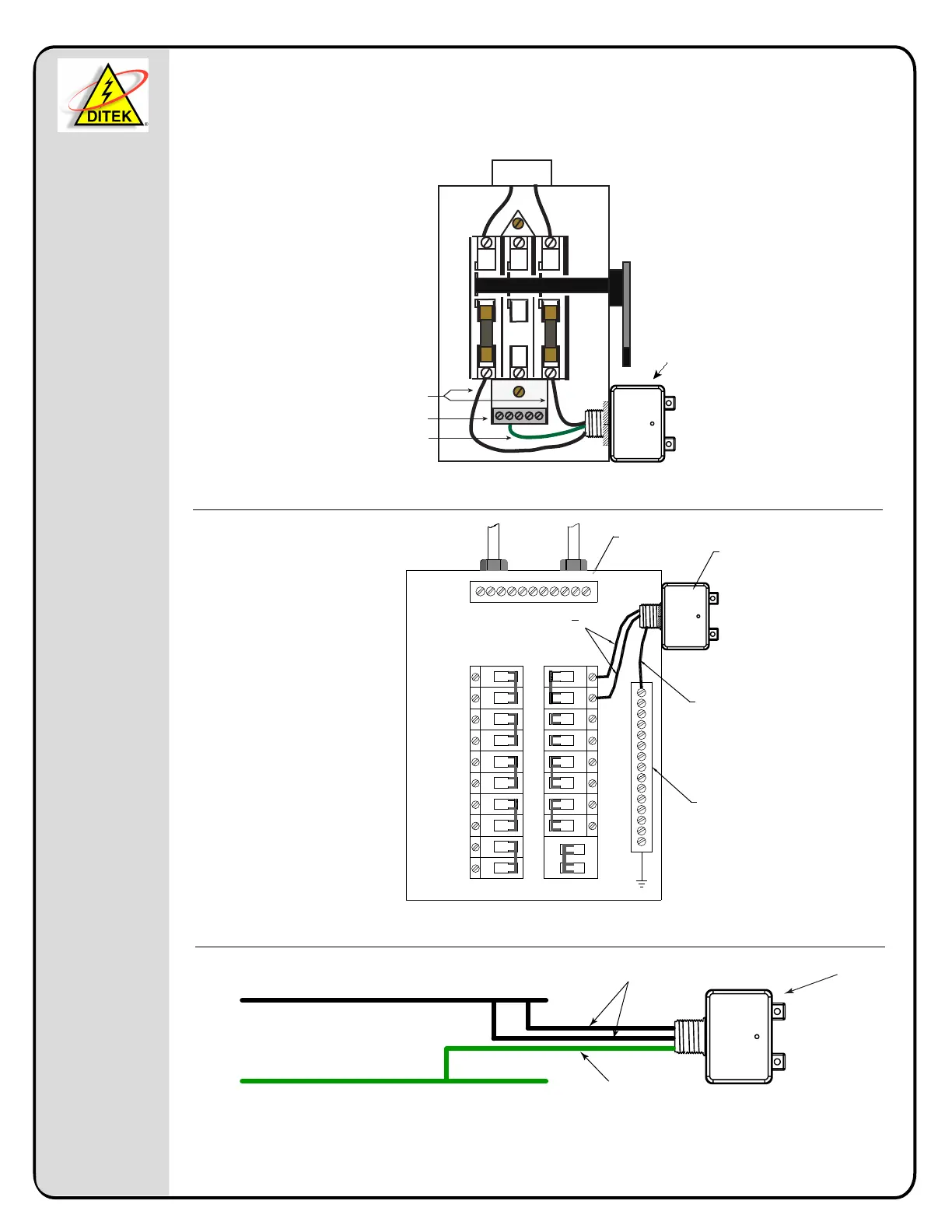 DITEK