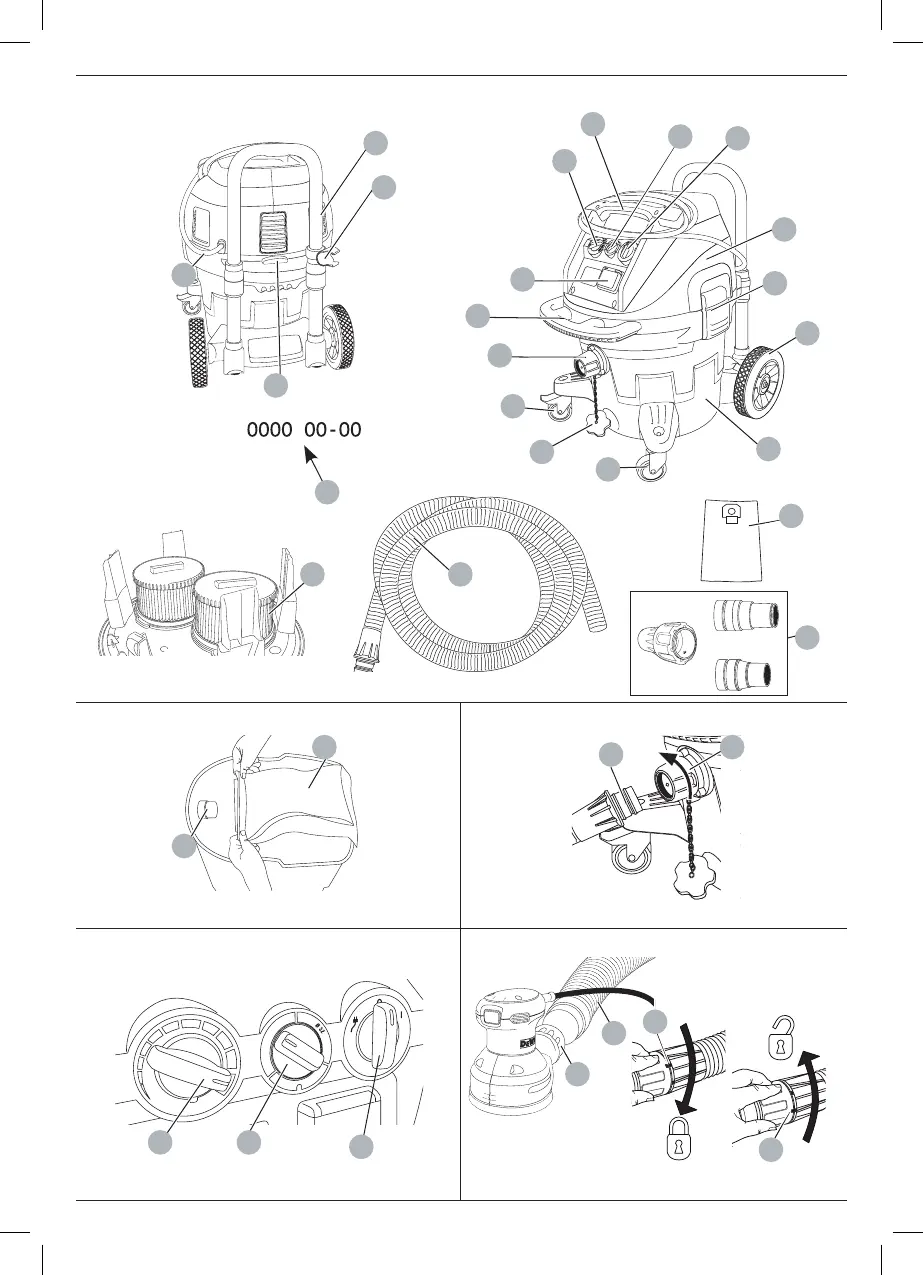 0000 00-00