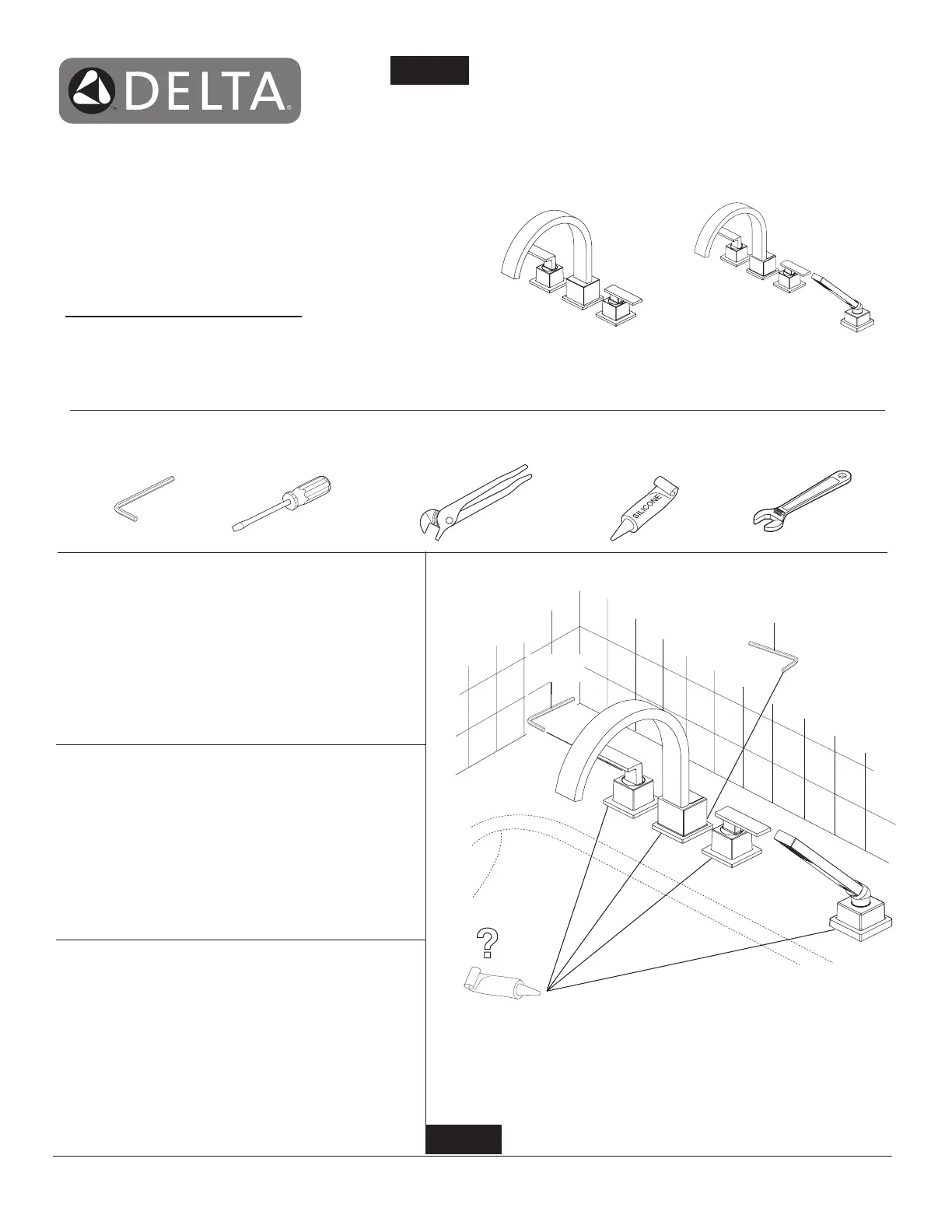 DELTA

SILICONE

?