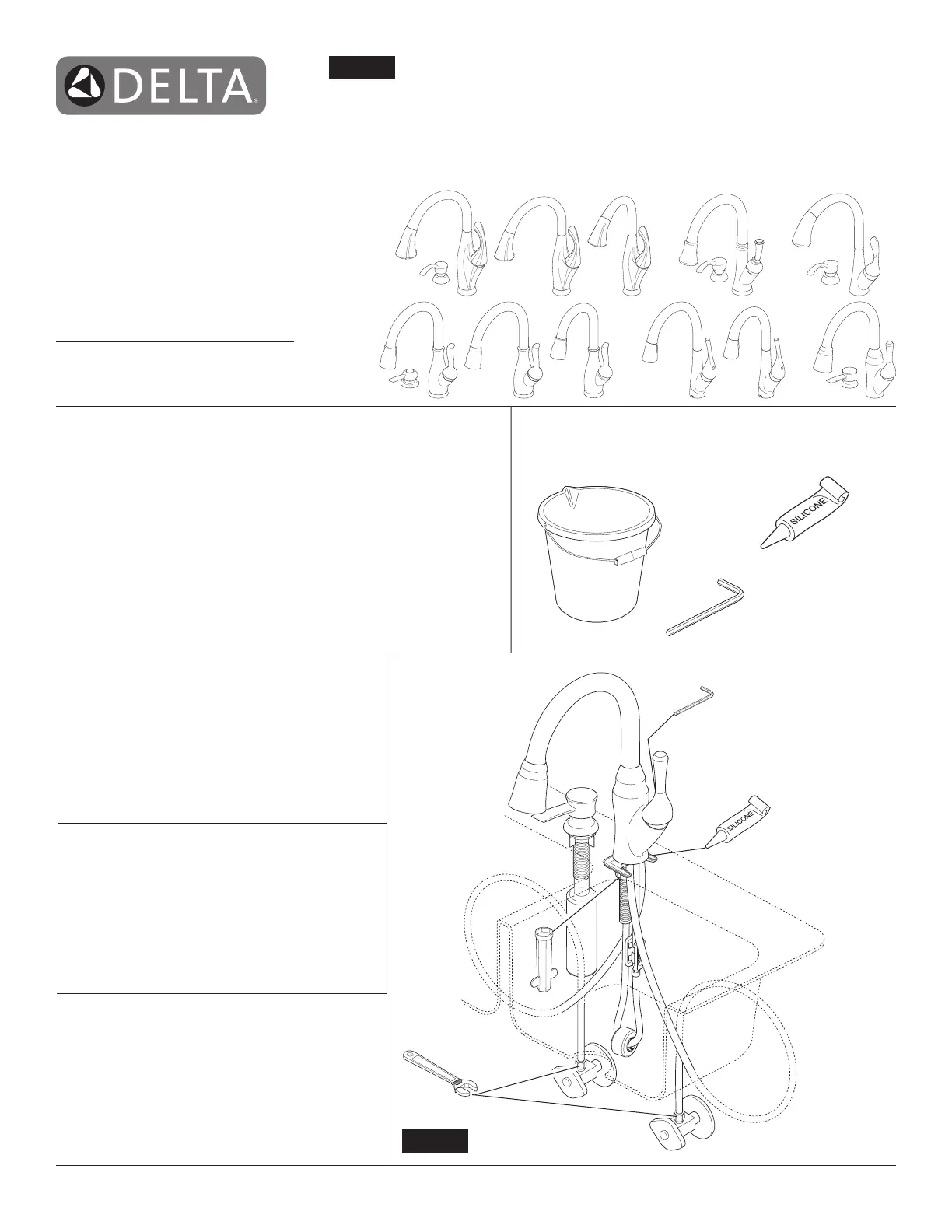 DELTA®

SILICONE

SILICONE