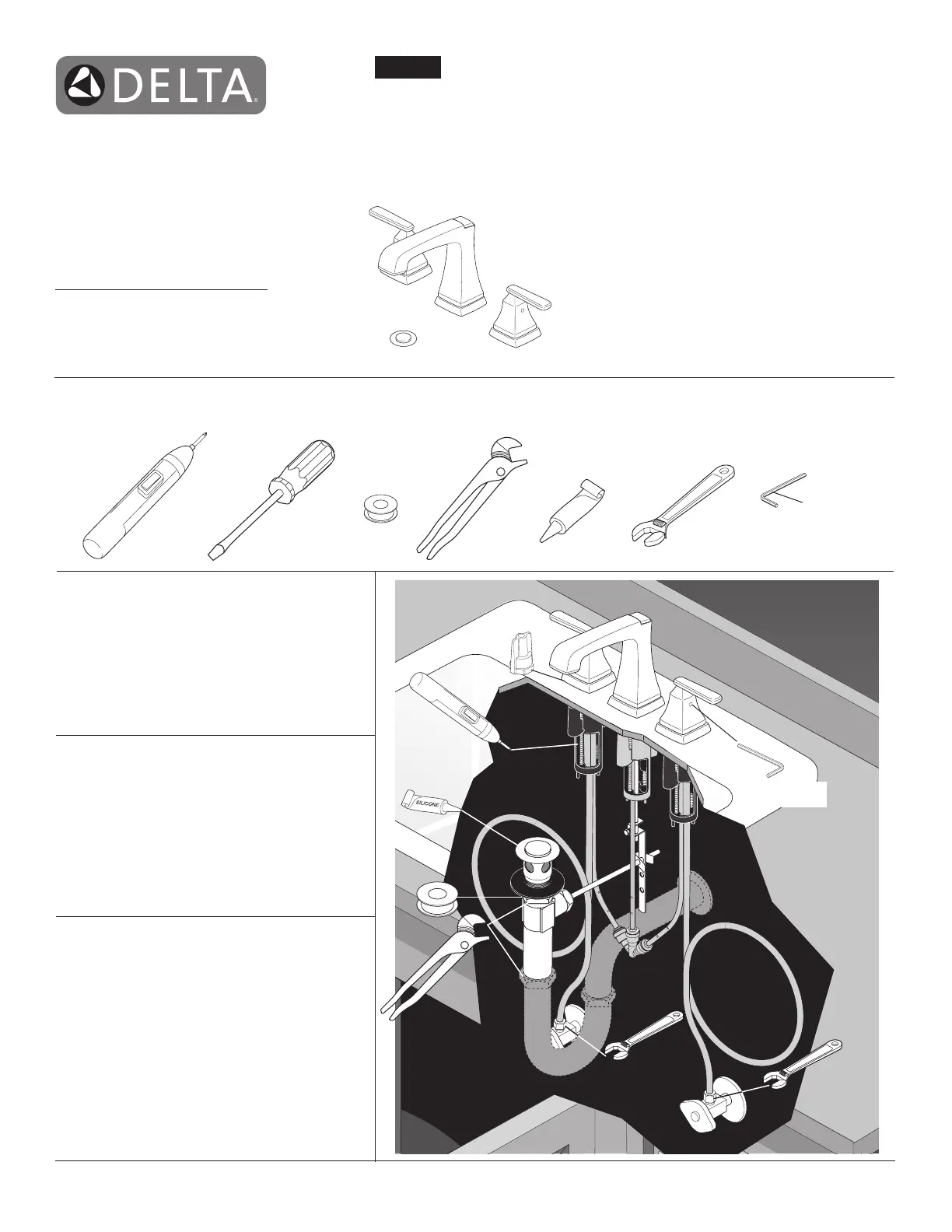 DELTA®

SILICONE