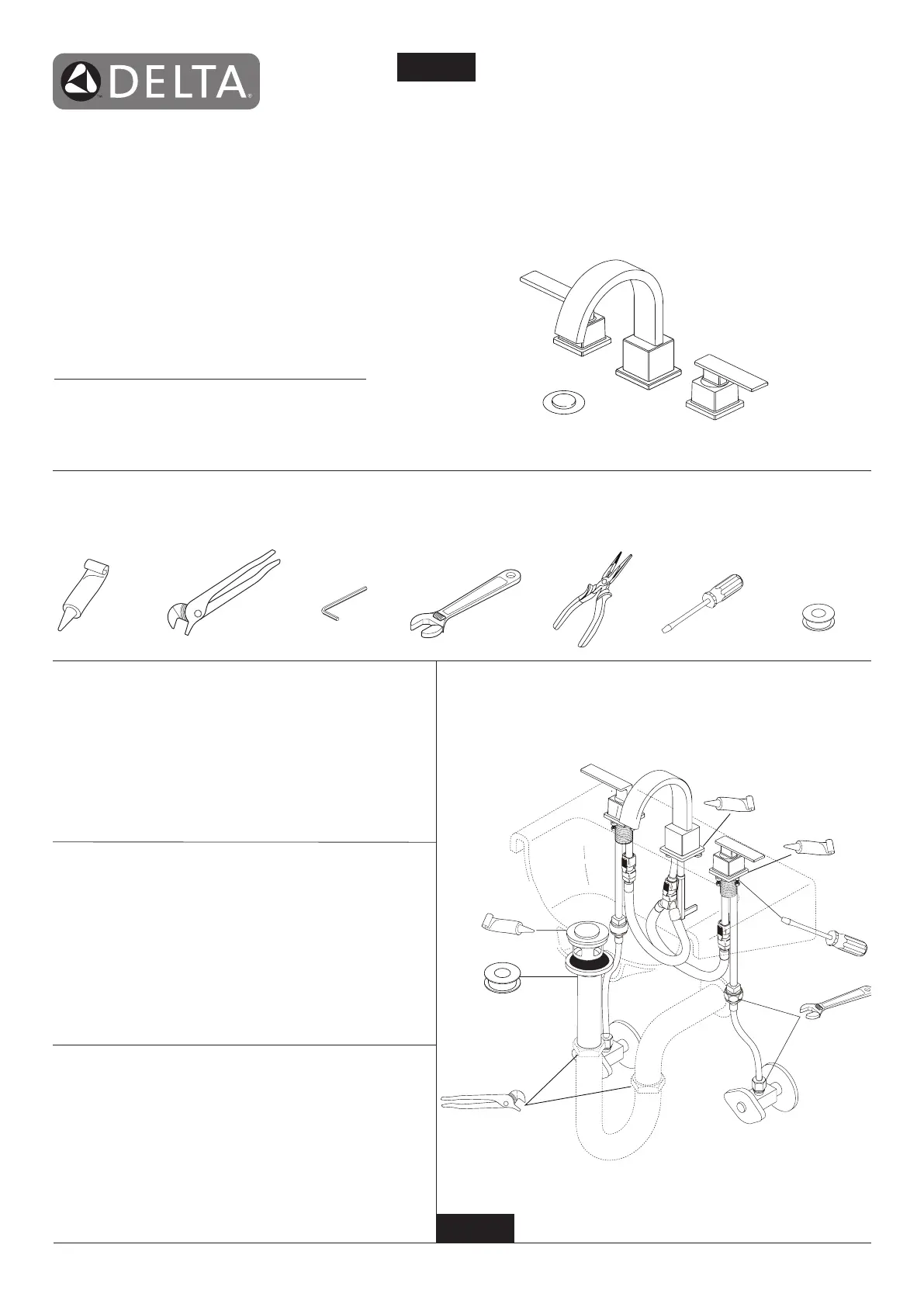 DELTA