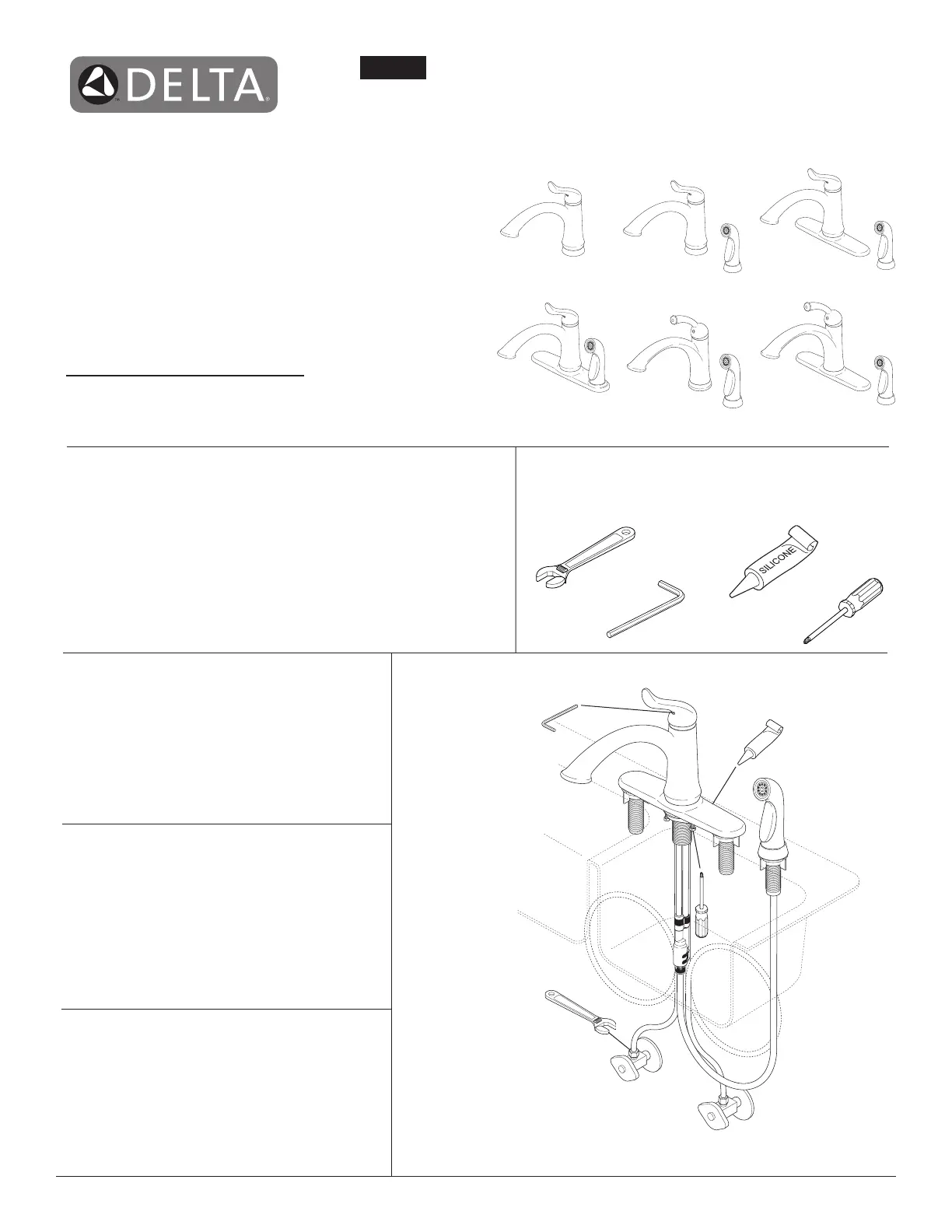 DELTA

SILICONE