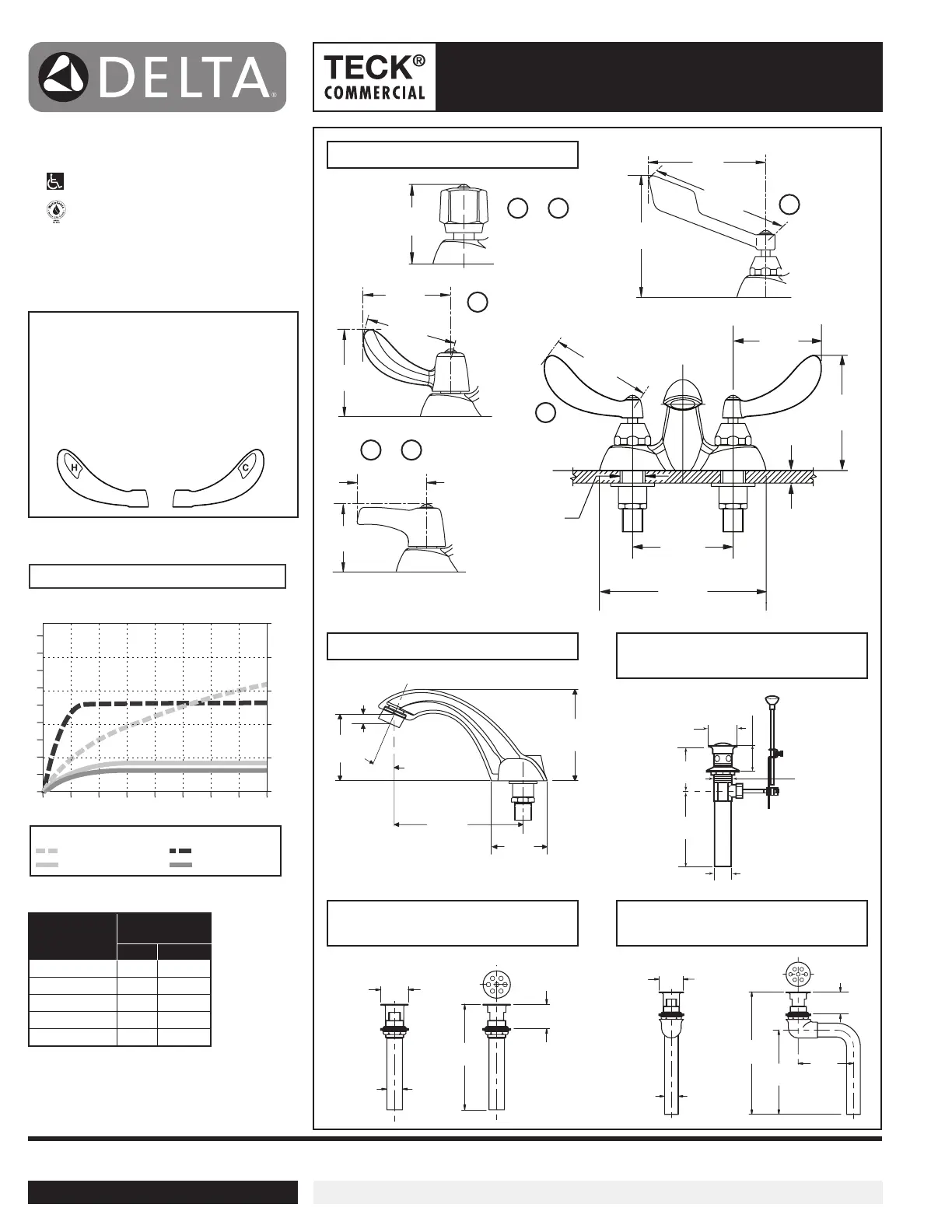 DELTA®

TECK®
COMMERCIAL

H

C