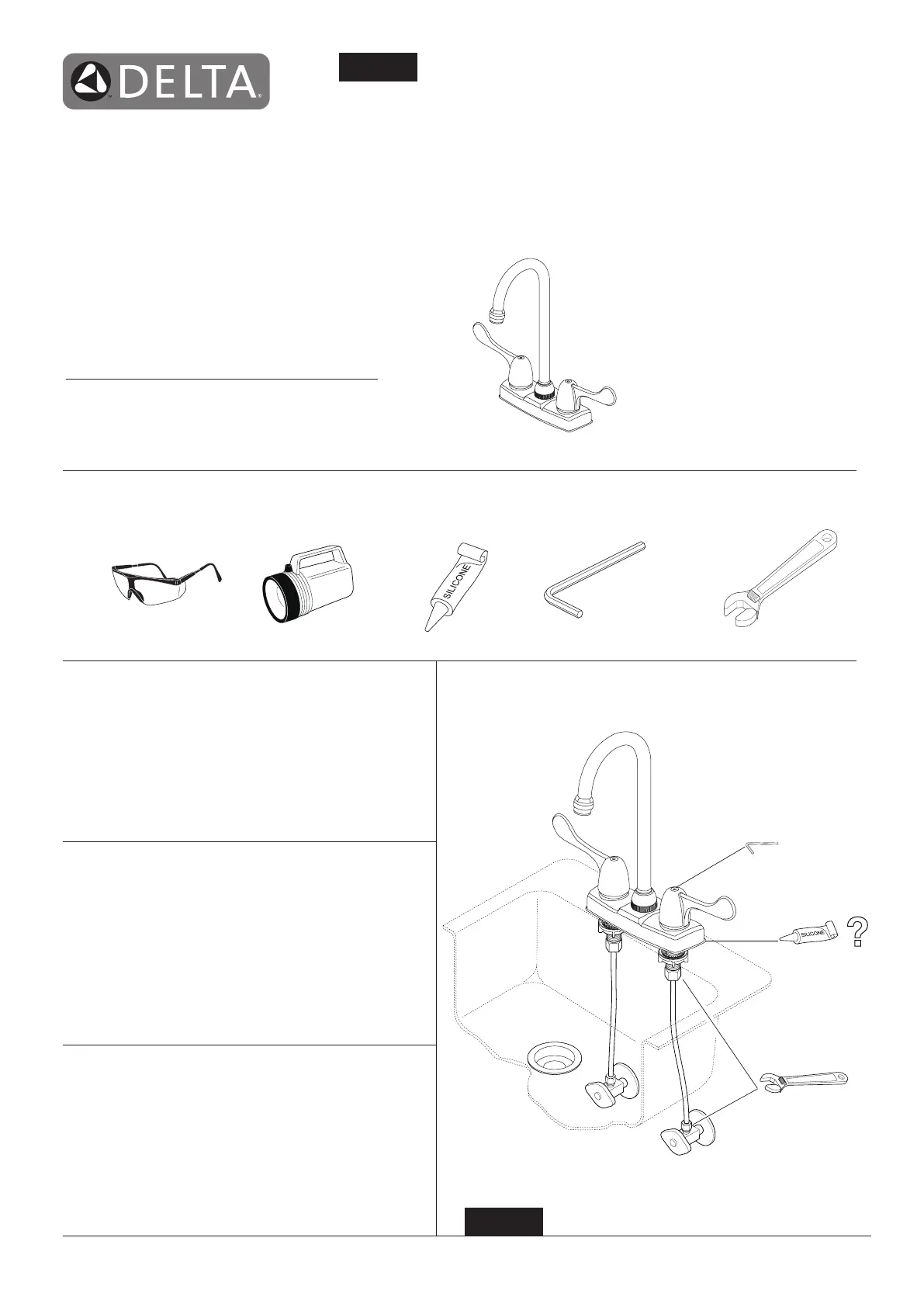 DELTA

SILICONE

SILICONE
?