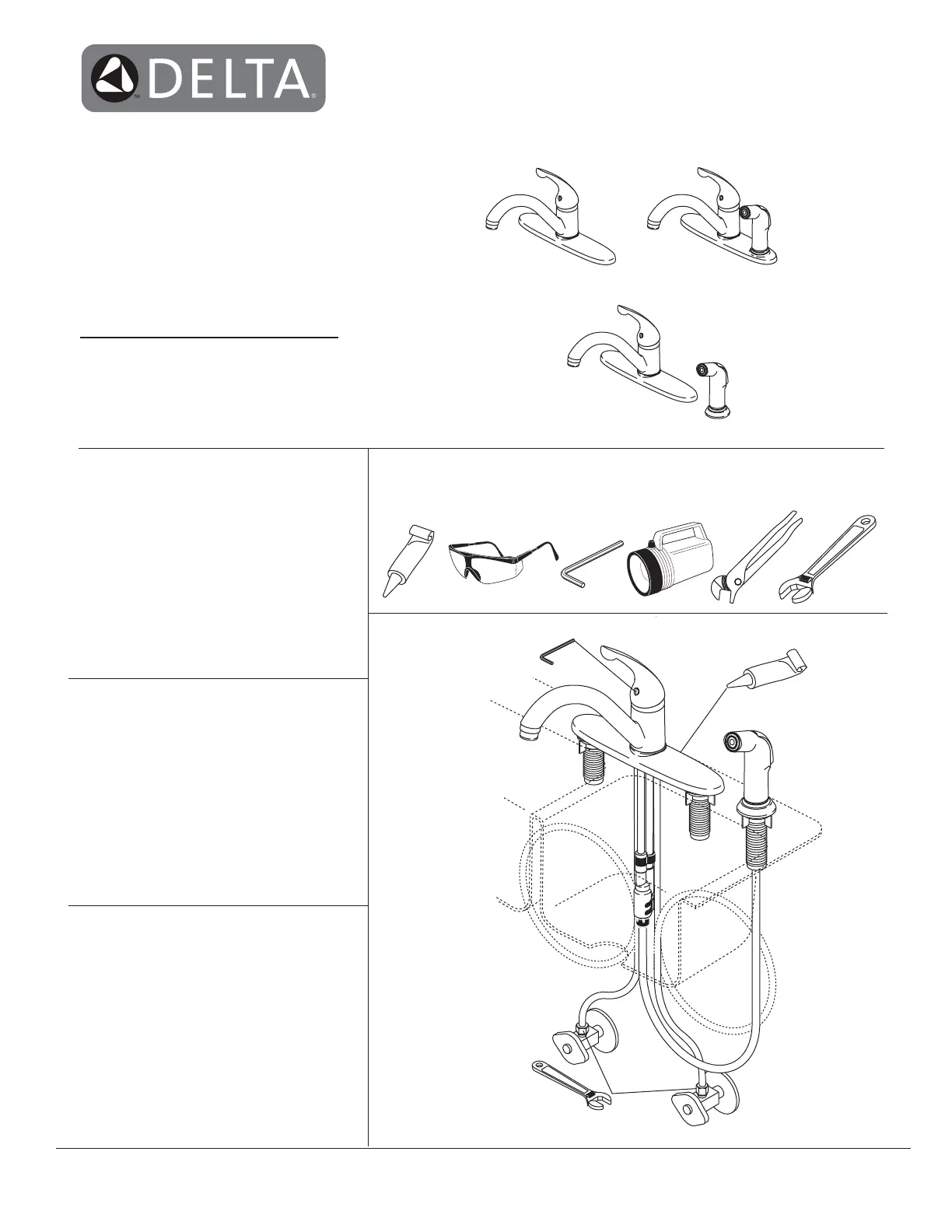 DELTA