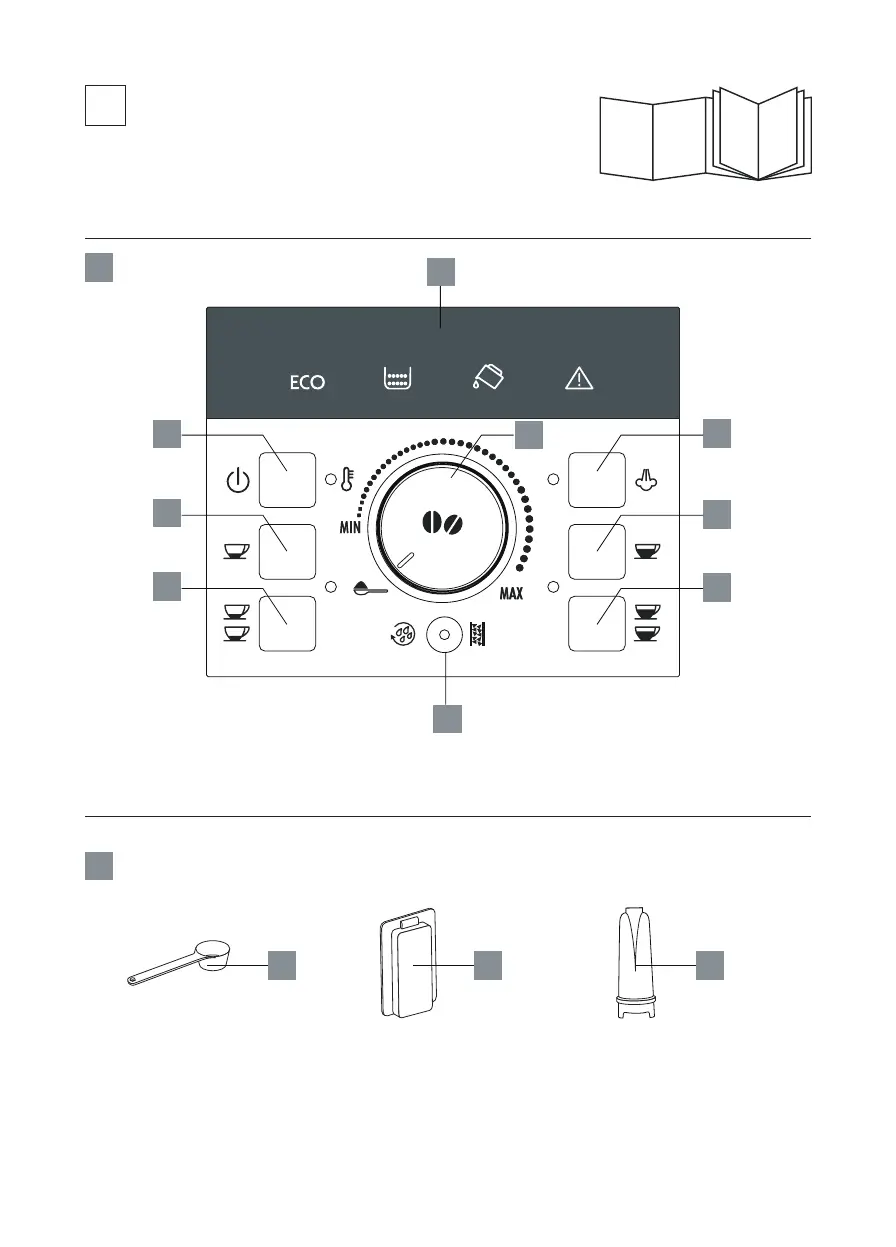 ECO

MIN

MAX