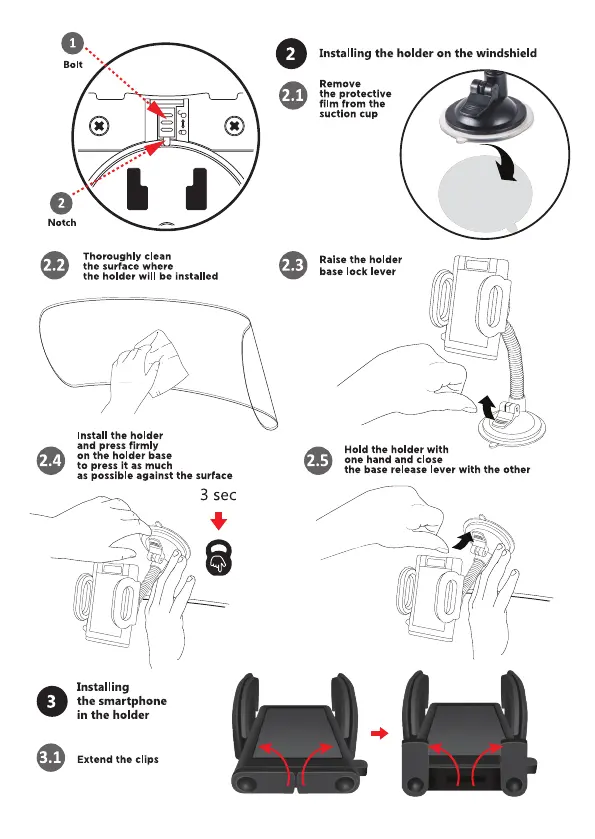 1
Bolt

2
Notch

2 Installing the holder on the windshield

2.1 Remove the protective film from the suction cup

2.2 Thoroughly clean the surface where the holder will be installed

2.3 Raise the holder base lock lever

2.4 Install the holder and press firmly on the holder base to press it as much as possible against the surface

3 sec

2.5 Hold the holder with one hand and close the base release lever with the other

3 Installing the smartphone in the holder

3.1 Extend the clips