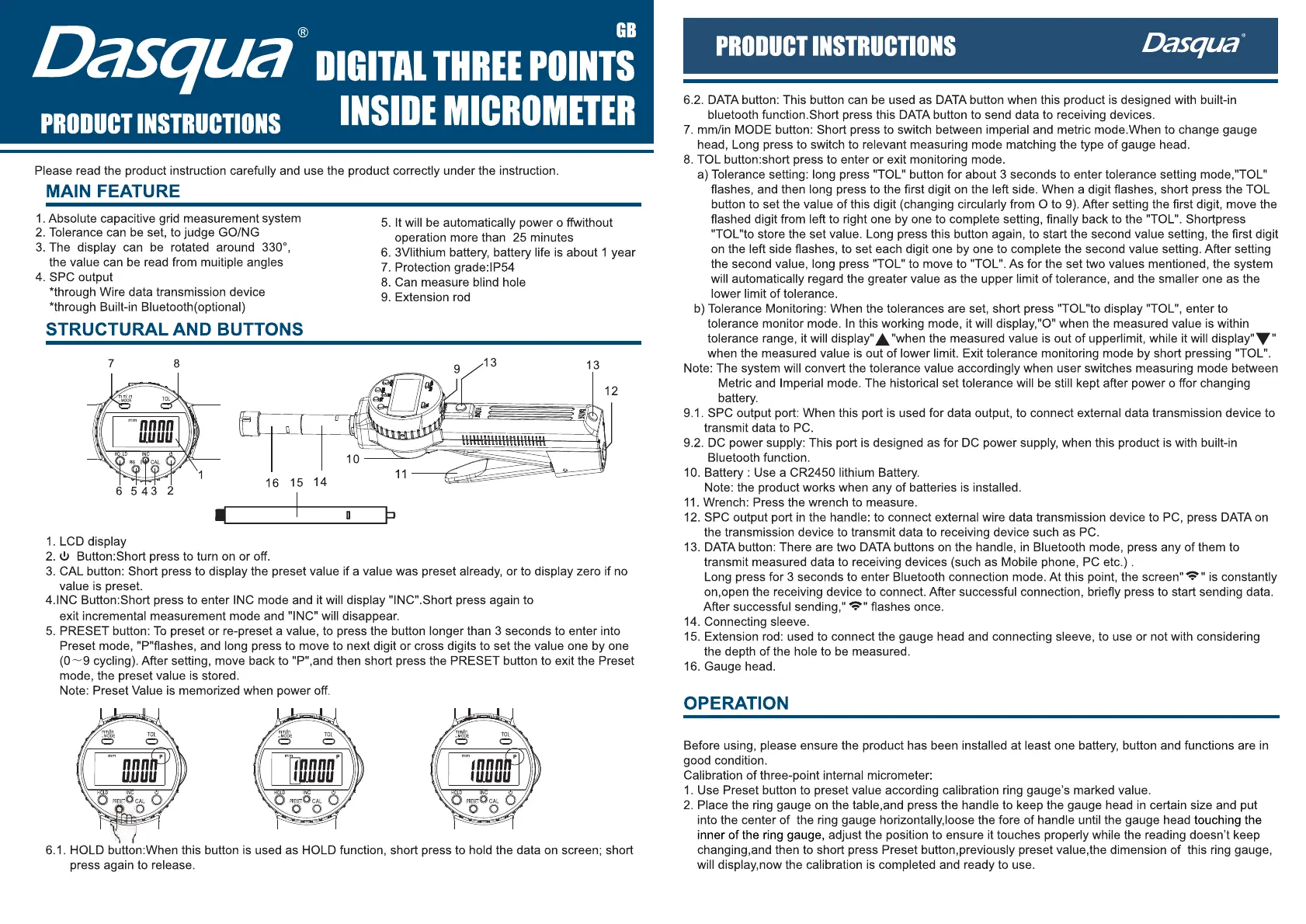 Dasqua®

GB

DIGITAL THREE POINTS INSIDE MICROMETER

PRODUCT INSTRUCTIONS

Please read the product instruction carefully and use the product correctly under the instruction.

MAIN FEATURE

1. Absolute capacitive grid measurement system
2. Tolerance can be set, to judge GO/NG
3. The display can be rotated around 330°, the value can be read from muitiple angles
4. SPC output
*through Wire data transmission device
*through Built-in Bluetooth(optional)

5. It will be automatically power o ffwithout operation more than 25 minutes
6. 3Vlithium battery, battery life is about 1 year
7. Protection grade:IP54
8. Can measure blind hole
9. Extension rod

STRUCTURAL AND BUTTONS

7 8 mm/in MODE TOL mm 0.000 HOLD INC PRE CAL 1 6 5 4 3 2

9 13 13 12 10 11 16 15 14

1. LCD display
2. ⏻ Button:Short press to turn on or off.
3. CAL button: Short press to display the preset value if a value was preset already, or to display zero if no value is preset.
4.INC Button:Short press to enter INC mode and it will display "INC".Short press again to exit incremental measurement mode and "INC" will disappear.
5. PRESET button: To preset or re-preset a value, to press the button longer than 3 seconds to enter into Preset mode, "P"flashes, and long press to move to next digit or cross digits to set the value one by one (0～9 cycling). After setting, move back to "P",and then short press the PRESET button to exit the Preset mode, the preset value is stored.
Note: Preset Value is memorized when power off.

mm/in MODE TOL mm P 0.000 HOLD INC PRESET CAL
mm/in MODE TOL mm P 10.000 HOLD INC PRESET CAL
mm/in MODE TOL mm P 10.000 HOLD INC PRESET CAL

6.1. HOLD button:When this button is used as HOLD function, short press to hold the data on screen; short press again to release.

PRODUCT INSTRUCTIONS Dasqua®

6.2. DATA button: This button can be used as DATA button when this product is designed with built-in bluetooth function.Short press this DATA button to send data to receiving devices.
7. mm/in MODE button: Short press to switch between imperial and metric mode.When to change gauge head, Long press to switch to relevant measuring mode matching the type of gauge head.
8. TOL button:short press to enter or exit monitoring mode.
a) Tolerance setting: long press "TOL" button for about 3 seconds to enter tolerance setting mode,"TOL" flashes, and then long press to the first digit on the left side. When a digit flashes, short press the TOL button to set the value of this digit (changing circularly from O to 9). After setting the first digit, move the flashed digit from left to right one by one to complete setting, finally back to the "TOL". Shortpress "TOL"to store the set value. Long press this button again, to start the second value setting, the first digit on the left side flashes, to set each digit one by one to complete the second value setting. After setting the second value, long press "TOL" to move to "TOL". As for the set two values mentioned, the system will automatically regard the greater value as the upper limit of tolerance, and the smaller one as the lower limit of tolerance.
b) Tolerance Monitoring: When the tolerances are set, short press "TOL"to display "TOL", enter to tolerance monitor mode. In this working mode, it will display,"O" when the measured value is within tolerance range, it will display"▲"when the measured value is out of upperlimit, while it will display"▼" when the measured value is out of lower limit. Exit tolerance monitoring mode by short pressing "TOL".
Note: The system will convert the tolerance value accordingly when user switches measuring mode between Metric and Imperial mode. The historical set tolerance will be still kept after power o ffor changing battery.
9.1. SPC output port: When this port is used for data output, to connect external data transmission device to transmit data to PC.
9.2. DC power supply: This port is designed as for DC power supply, when this product is with built-in Bluetooth function.
10. Battery : Use a CR2450 lithium Battery.
Note: the product works when any of batteries is installed.
11. Wrench: Press the wrench to measure.
12. SPC output port in the handle: to connect external wire data transmission device to PC, press DATA on the transmission device to transmit data to receiving device such as PC.
13. DATA button: There are two DATA buttons on the handle, in Bluetooth mode, press any of them to transmit measured data to receiving devices (such as Mobile phone, PC etc.) .
Long press for 3 seconds to enter Bluetooth connection mode. At this point, the screen" " is constantly on,open the receiving device to connect. After successful connection, briefly press to start sending data. After successful sending," " flashes once.
14. Connecting sleeve.
15. Extension rod: used to connect the gauge head and connecting sleeve, to use or not with considering the depth of the hole to be measured.
16. Gauge head.

OPERATION

Before using, please ensure the product has been installed at least one battery, button and functions are in good condition.
Calibration of three-point internal micrometer:
1. Use Preset button to preset value according calibration ring gauge's marked value.
2. Place the ring gauge on the table,and press the handle to keep the gauge head in certain size and put into the center of the ring gauge horizontally,loose the fore of handle until the gauge head touching the inner of the ring gauge, adjust the position to ensure it touches properly while the reading doesn't keep changing,and then to short press Preset button,previously preset value,the dimension of this ring gauge, will display,now the calibration is completed and ready to use.